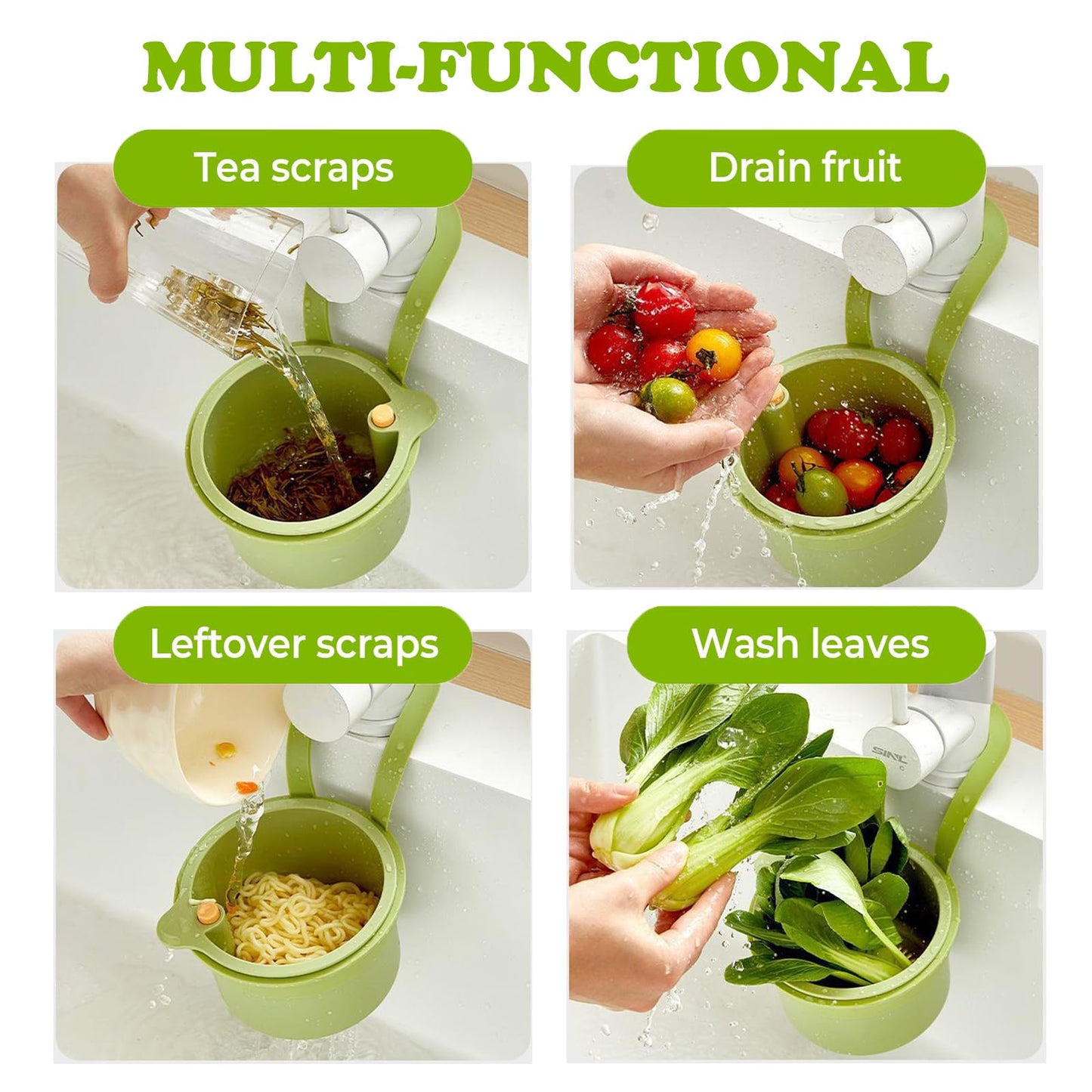 MULTI-FUNCTIONAL

Tea scraps

Drain fruit

Leftover scraps

Wash leaves

SINL