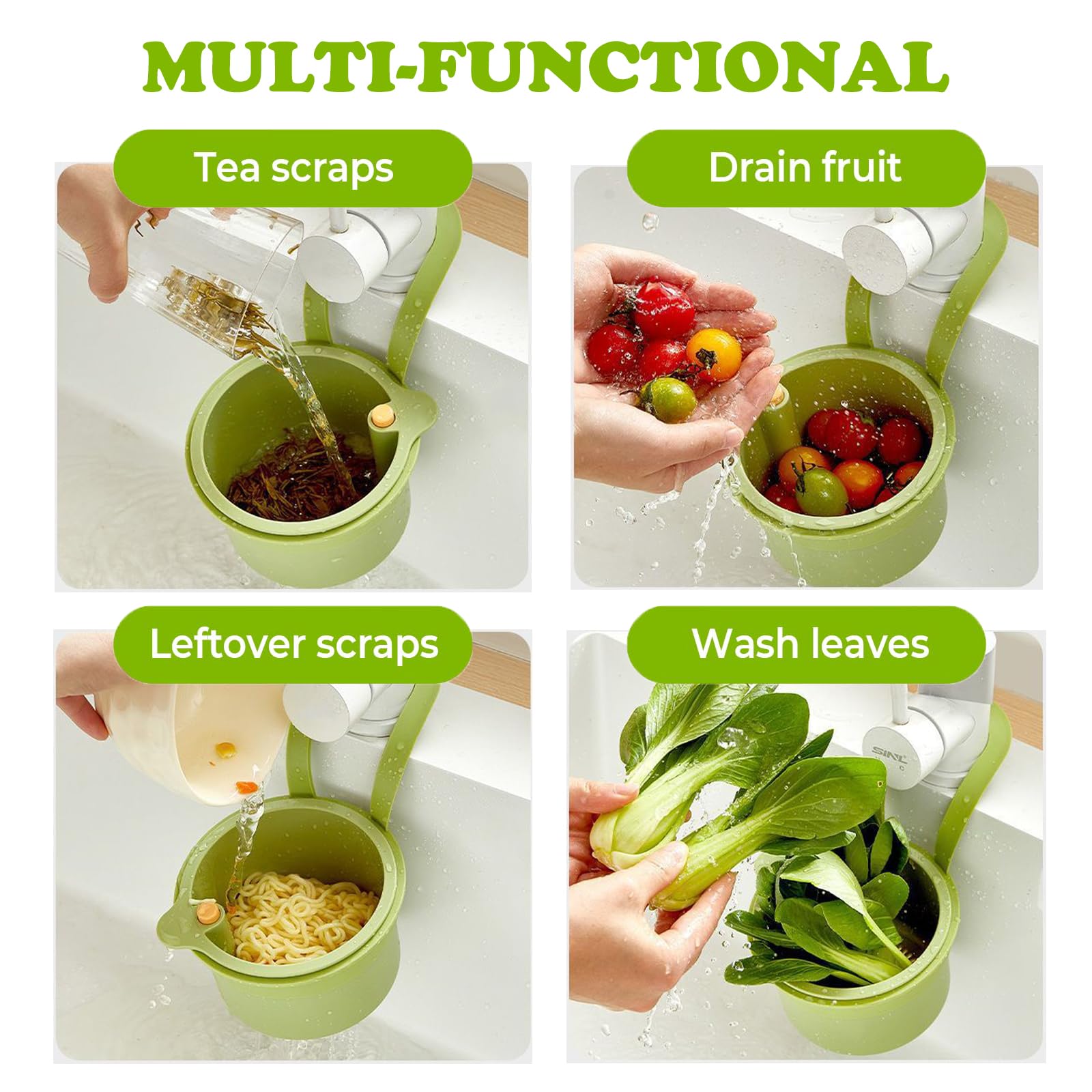 MULTI-FUNCTIONAL

Tea scraps

Drain fruit

Leftover scraps

Wash leaves

SINL