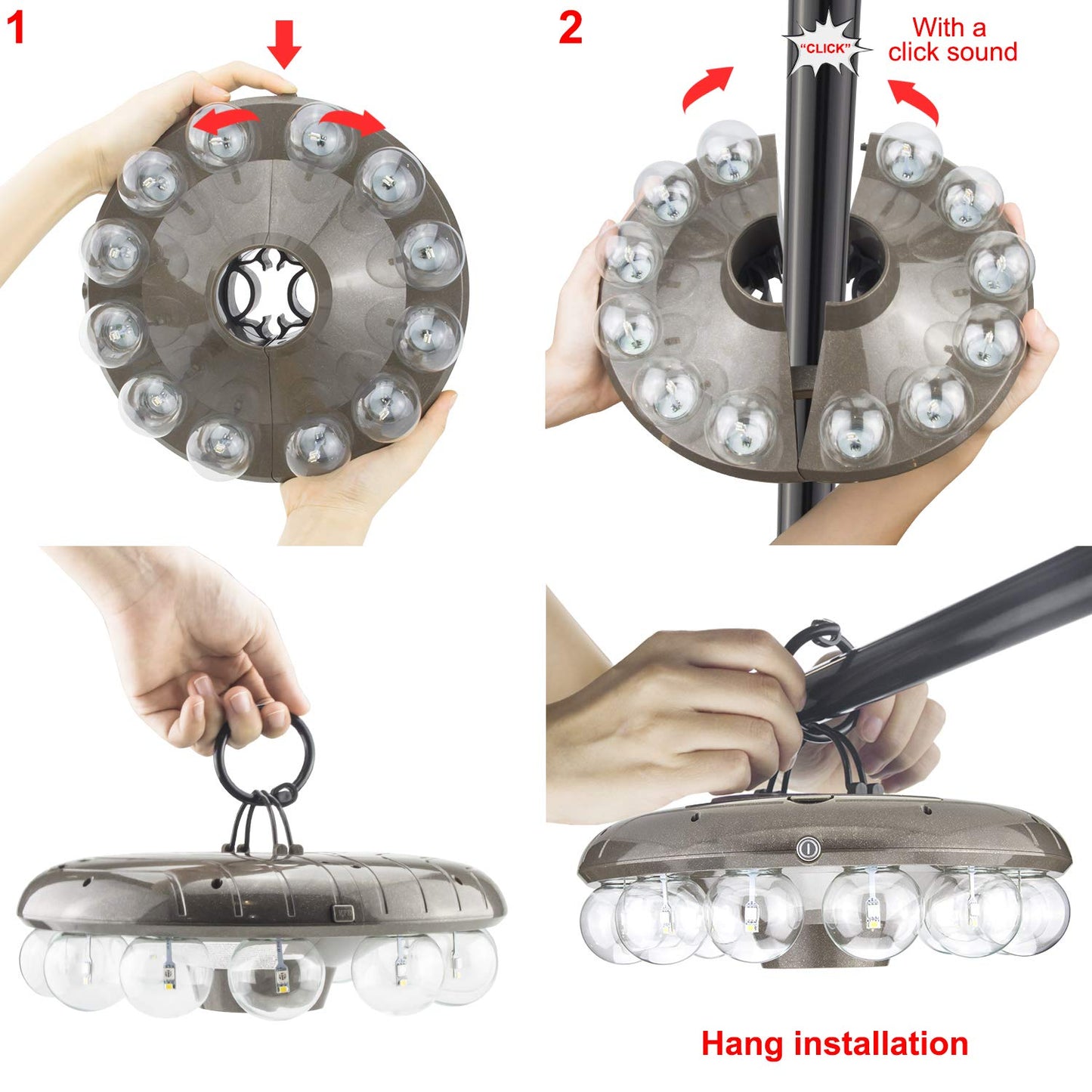 1

2

"CLICK"

With a click sound

Hang installation