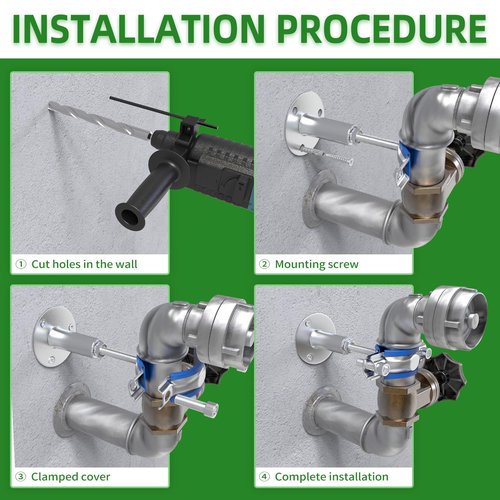 INSTALLATION PROCEDURE

① Cut holes in the wall

② Mounting screw

③ Clamped cover

④ Complete installation