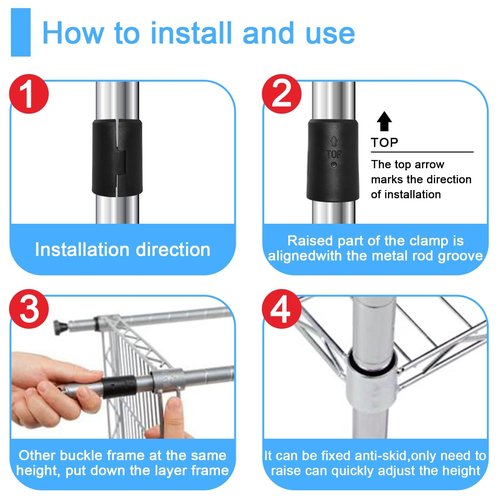 How to install and use

1

Installation direction

2

TOP

TOP

The top arrow marks the direction of installation

Raised part of the clamp is alignedwith the metal rod groove

3

Other buckle frame at the same height, put down the layer frame

4

It can be fixed anti-skid,only need to raise can quickly adjust the height