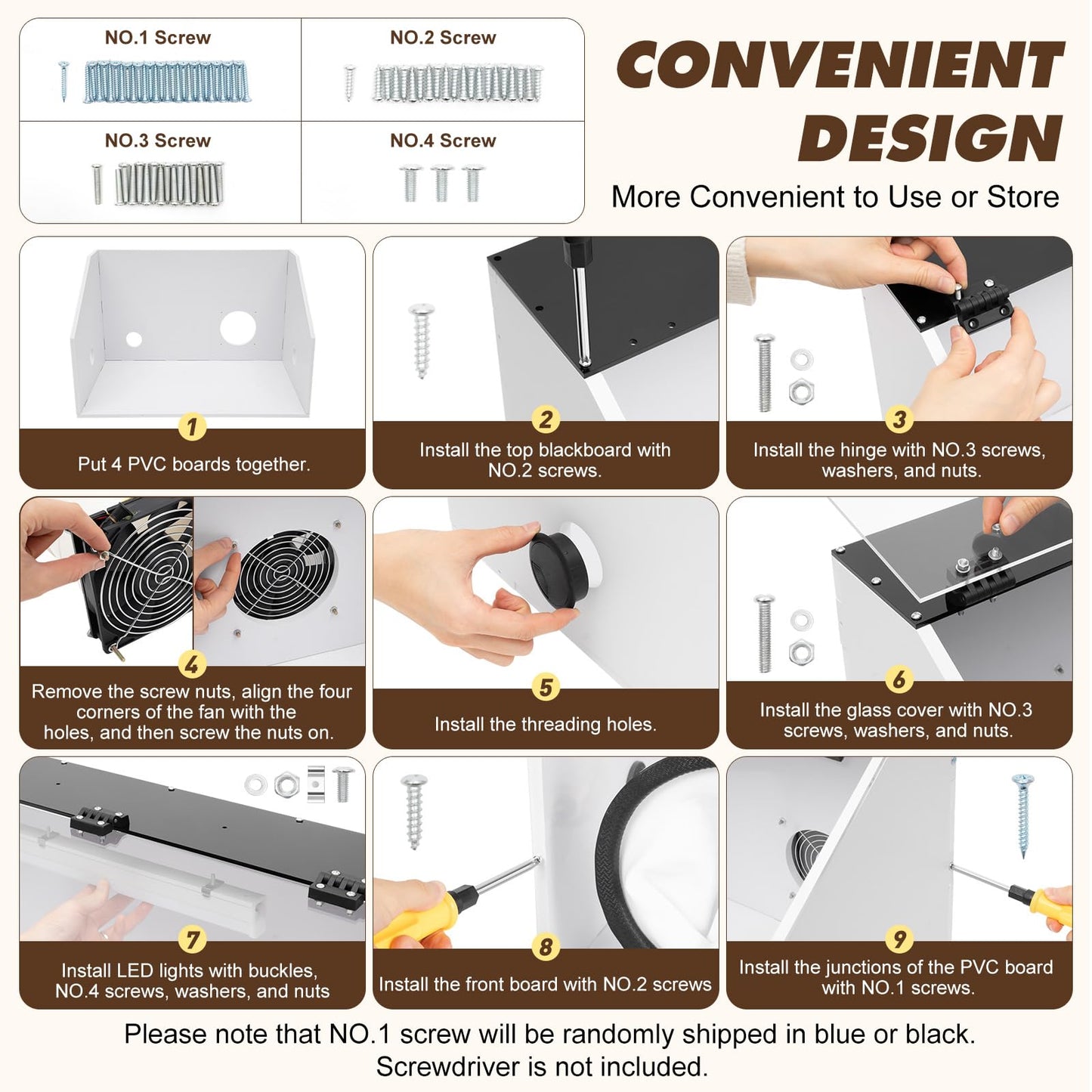 NO.1 Screw

NO.2 Screw

NO.3 Screw

NO.4 Screw

CONVENIENT DESIGN

More Convenient to Use or Store

1
Put 4 PVC boards together.

2
Install the top blackboard with NO.2 screws.

3
Install the hinge with NO.3 screws, washers, and nuts.

4
Remove the screw nuts, align the four corners of the fan with the holes, and then screw the nuts on.

5
Install the threading holes.

6
Install the glass cover with NO.3 screws, washers, and nuts.

7
Install LED lights with buckles, NO.4 screws, washers, and nuts

8
Install the front board with NO.2 screws

9
Install the junctions of the PVC board with NO.1 screws.

Please note that NO.1 screw will be randomly shipped in blue or black.
Screwdriver is not included.