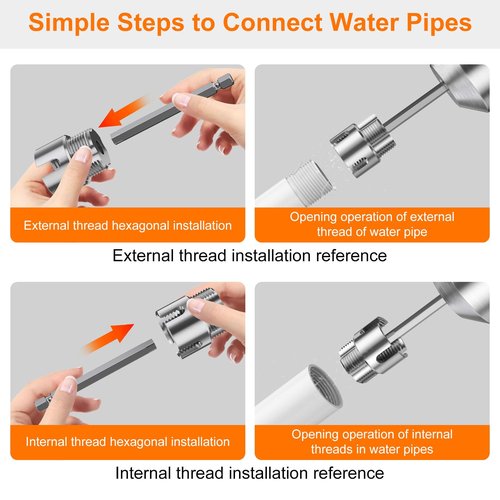 Simple Steps to Connect Water Pipes

External thread hexagonal installation

Opening operation of external thread of water pipe

External thread installation reference

Internal thread hexagonal installation

Opening operation of internal threads in water pipes

Internal thread installation reference