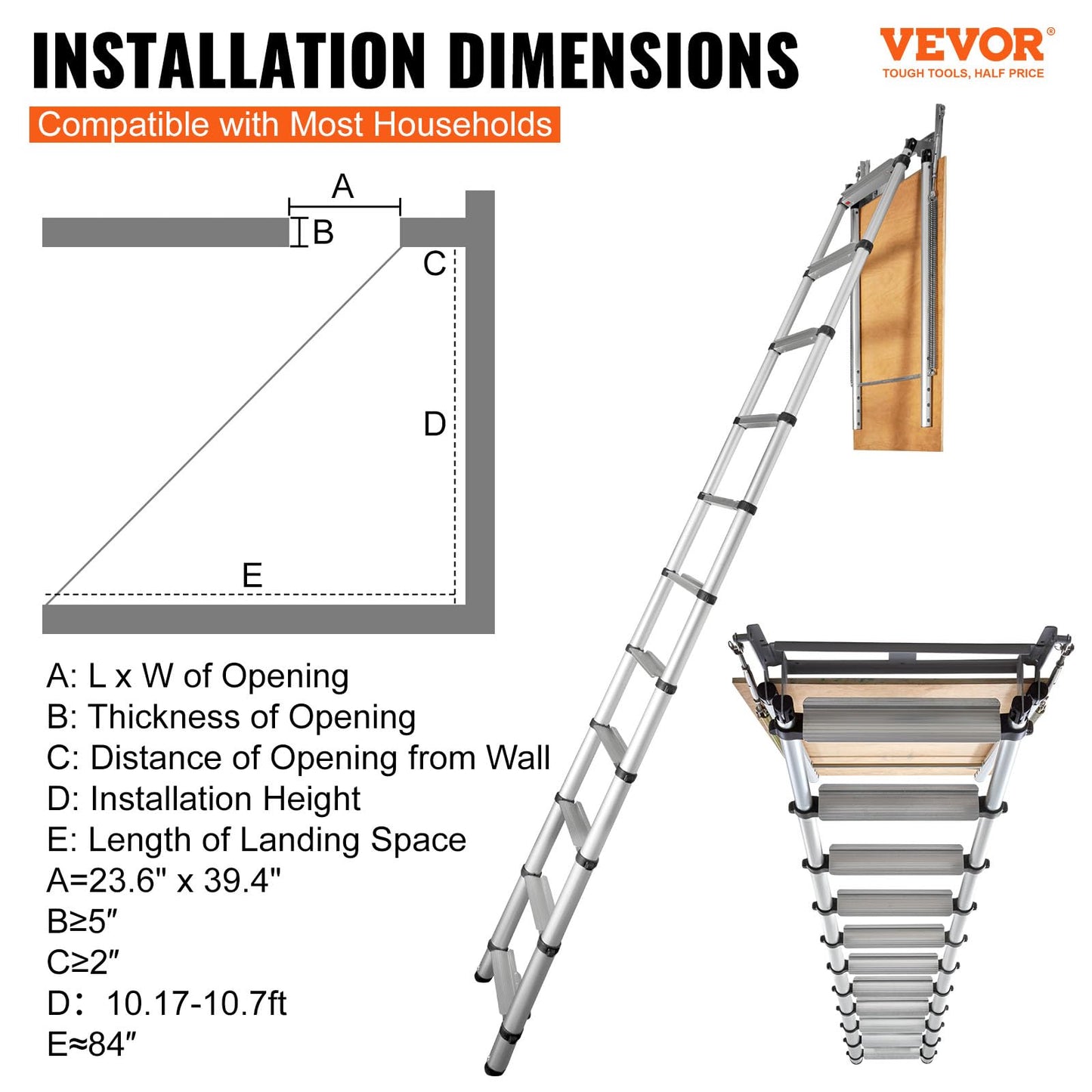 INSTALLATION DIMENSIONS

VEVOR®
TOUGH TOOLS, HALF PRICE

Compatible with Most Households

A
B
C
D
E

A: L x W of Opening
B: Thickness of Opening
C: Distance of Opening from Wall
D: Installation Height
E: Length of Landing Space
A=23.6" x 39.4"
B≥5″
C≥2″
D: 10.17-10.7ft
E≈84″