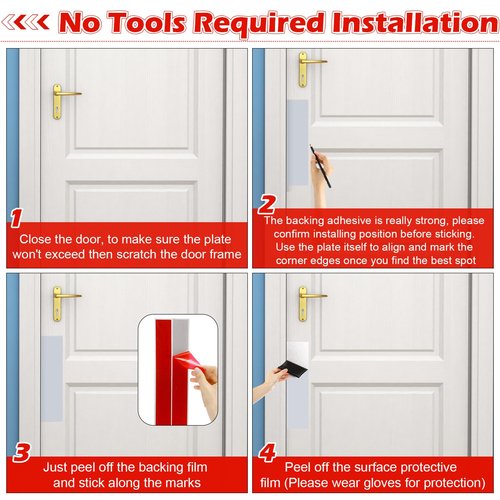 No Tools Required Installation

1
Close the door, to make sure the plate won't exceed then scratch the door frame

2
The backing adhesive is really strong, please confirm installing position before sticking. Use the plate itself to align and mark the corner edges once you find the best spot

3
Just peel off the backing film and stick along the marks

4
Peel off the surface protective film (Please wear gloves for protection)