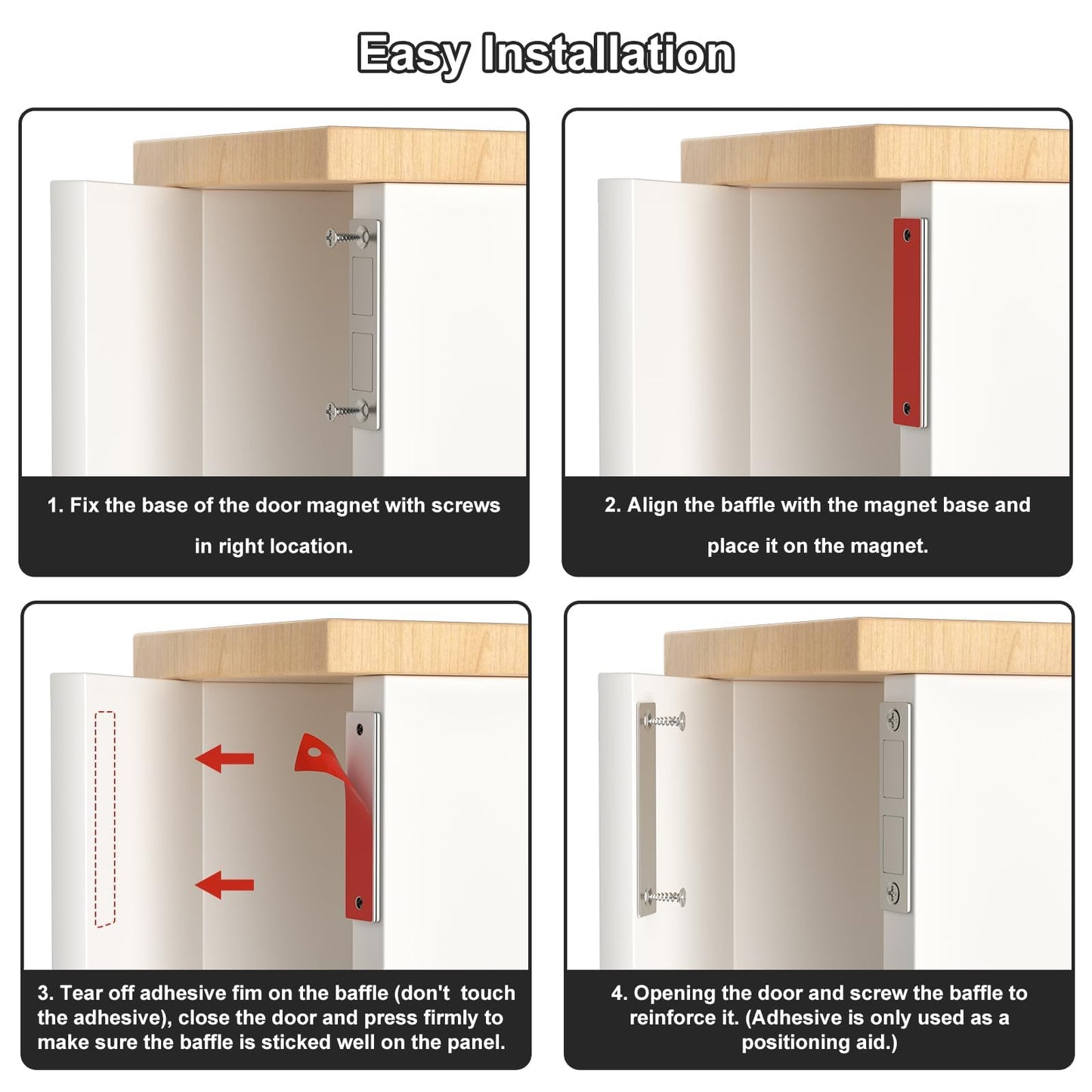 Easy Installation

1. Fix the base of the door magnet with screws in right location.

2. Align the baffle with the magnet base and place it on the magnet.

3. Tear off adhesive fim on the baffle (don't touch the adhesive), close the door and press firmly to make sure the baffle is sticked well on the panel.

4. Opening the door and screw the baffle to reinforce it. (Adhesive is only used as a positioning aid.)