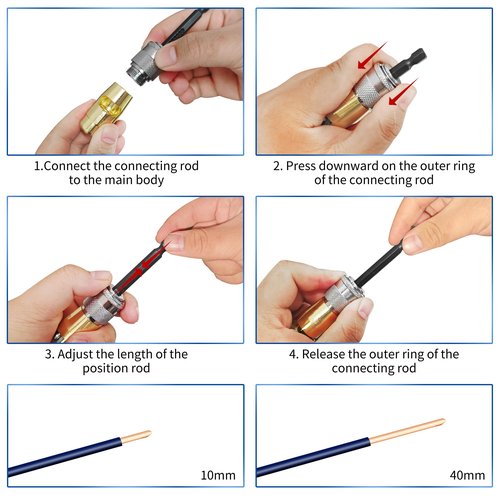 1.Connect the connecting rod to the main body

2. Press downward on the outer ring of the connecting rod

3. Adjust the length of the position rod

4. Release the outer ring of the connecting rod

10mm

40mm