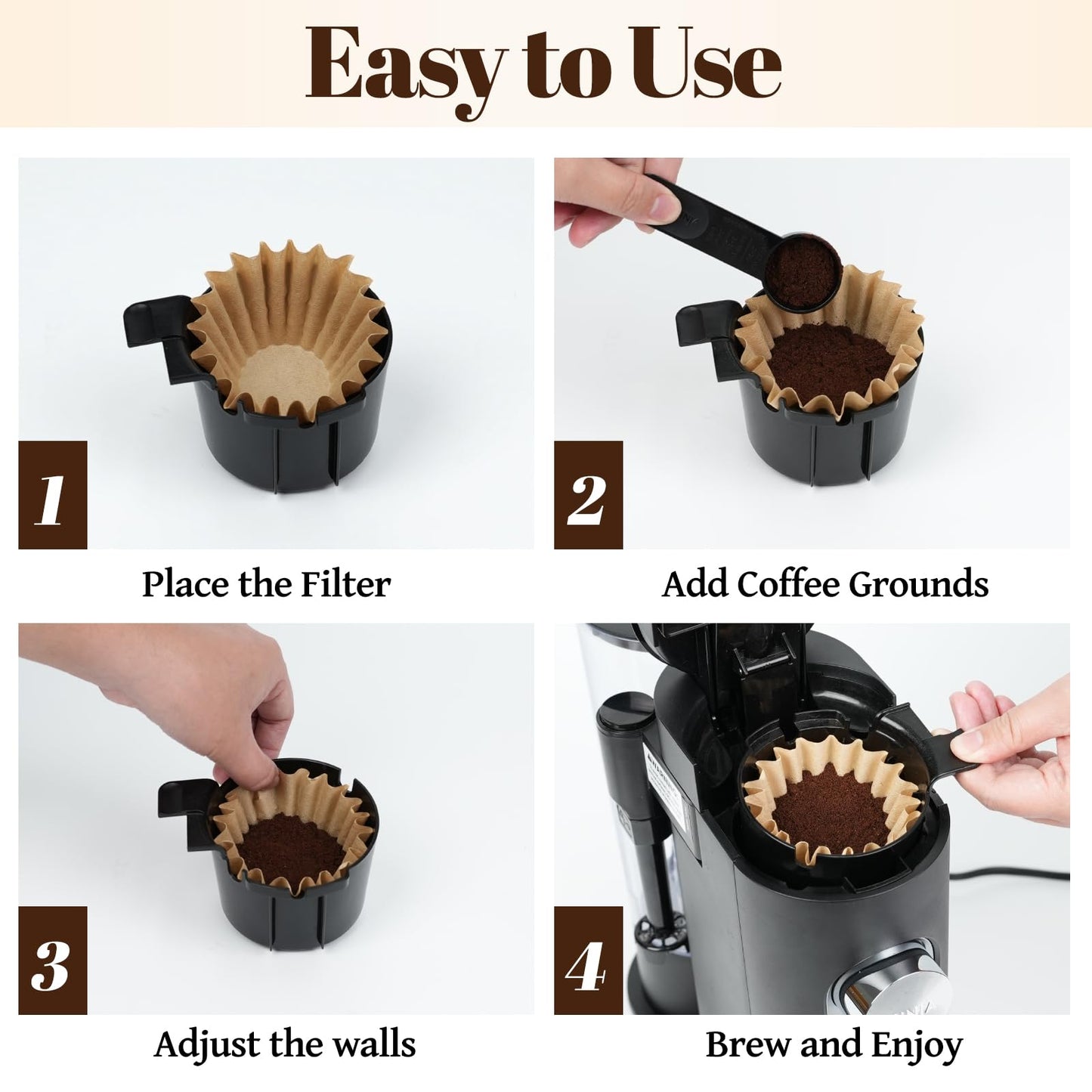 Easy to Use

1

Place the Filter

2

Add Coffee Grounds

3

Adjust the walls

4

Brew and Enjoy