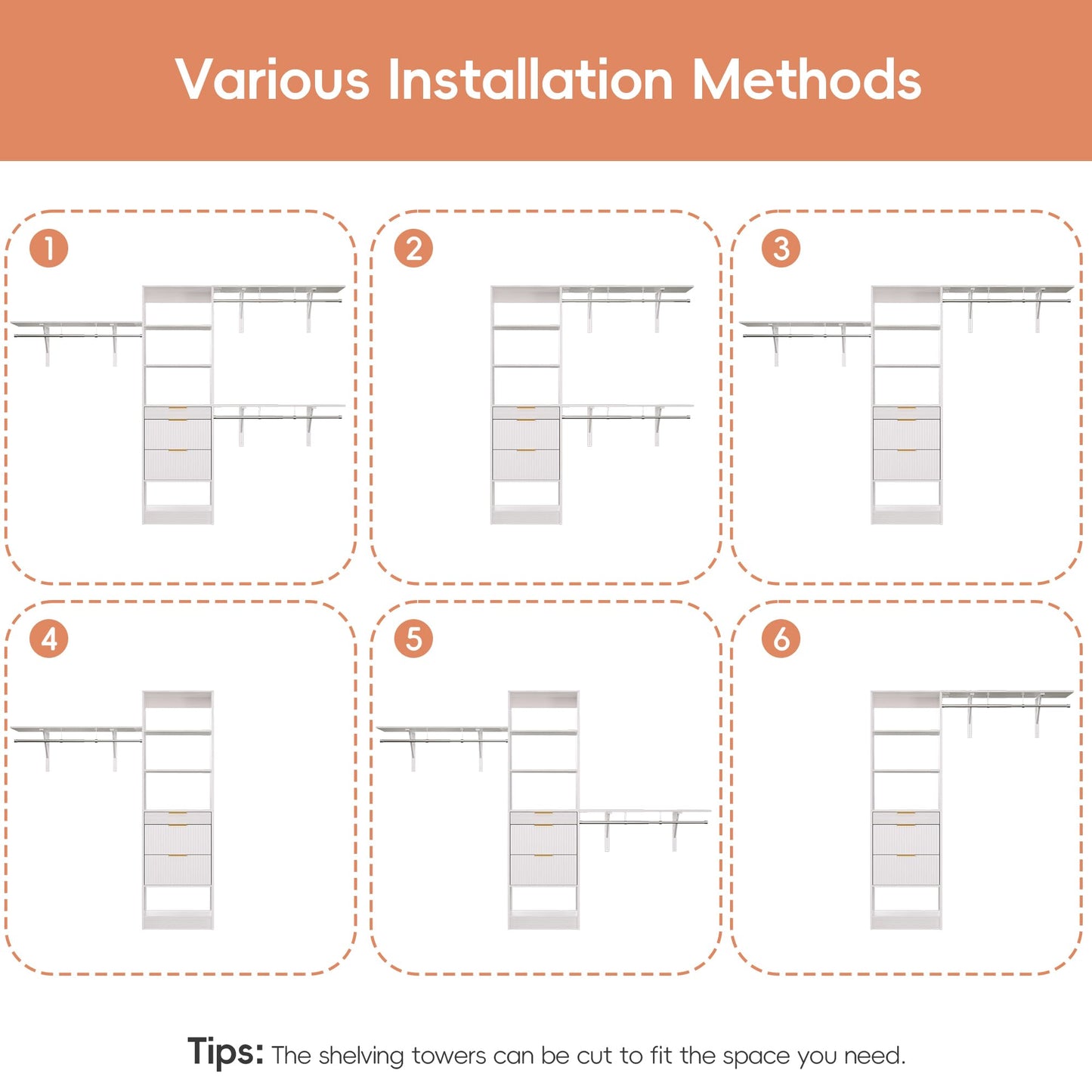 Various Installation Methods

1

2

3

4

5

6

Tips: The shelving towers can be cut to fit the space you need.