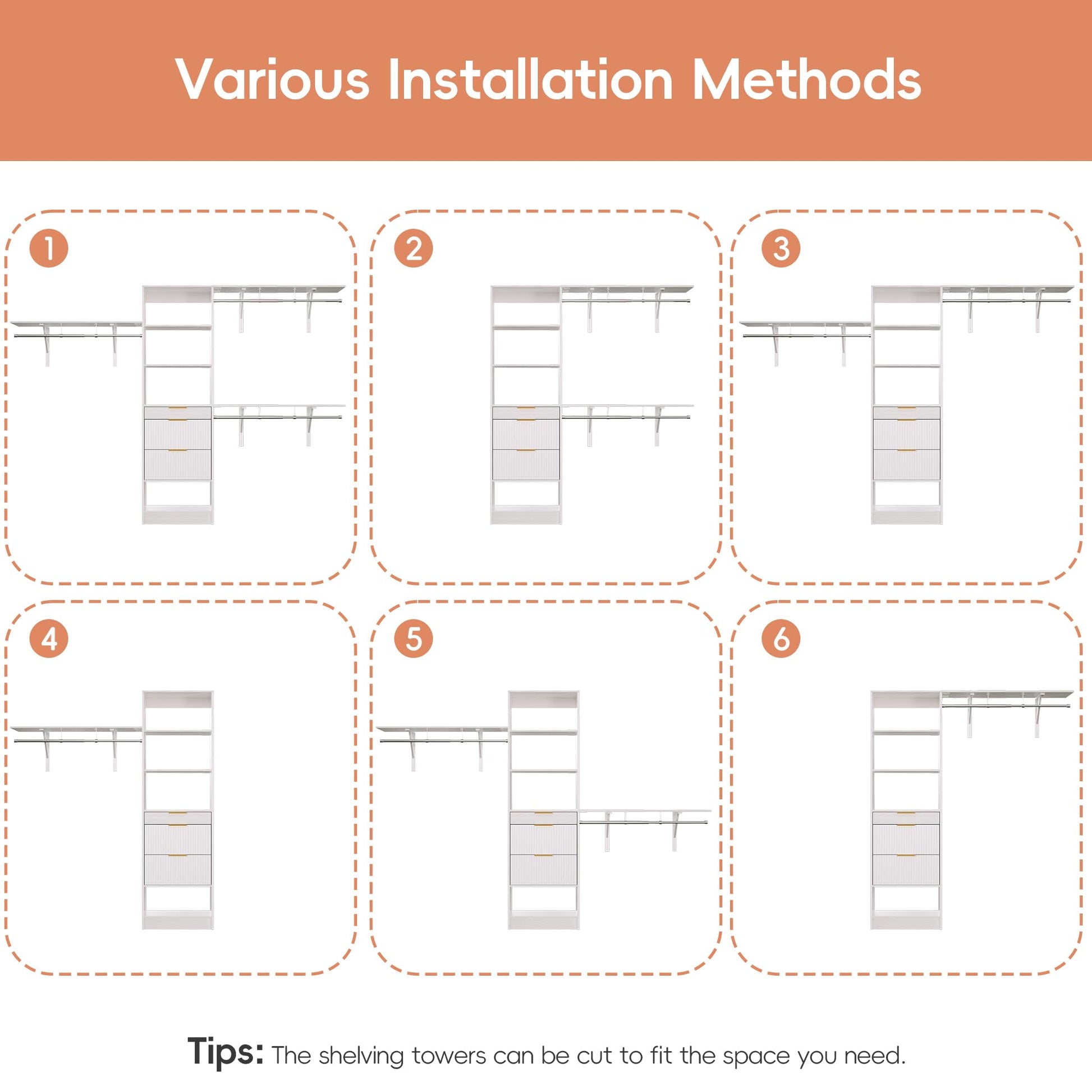 Various Installation Methods

1

2

3

4

5

6

Tips: The shelving towers can be cut to fit the space you need.