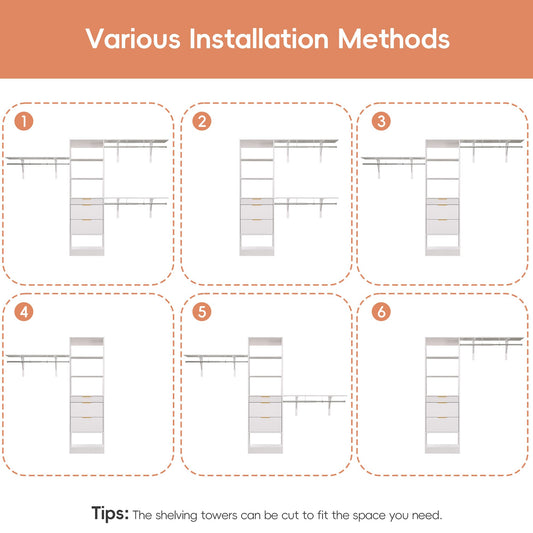 Various Installation Methods

1

2

3

4

5

6

Tips: The shelving towers can be cut to fit the space you need.