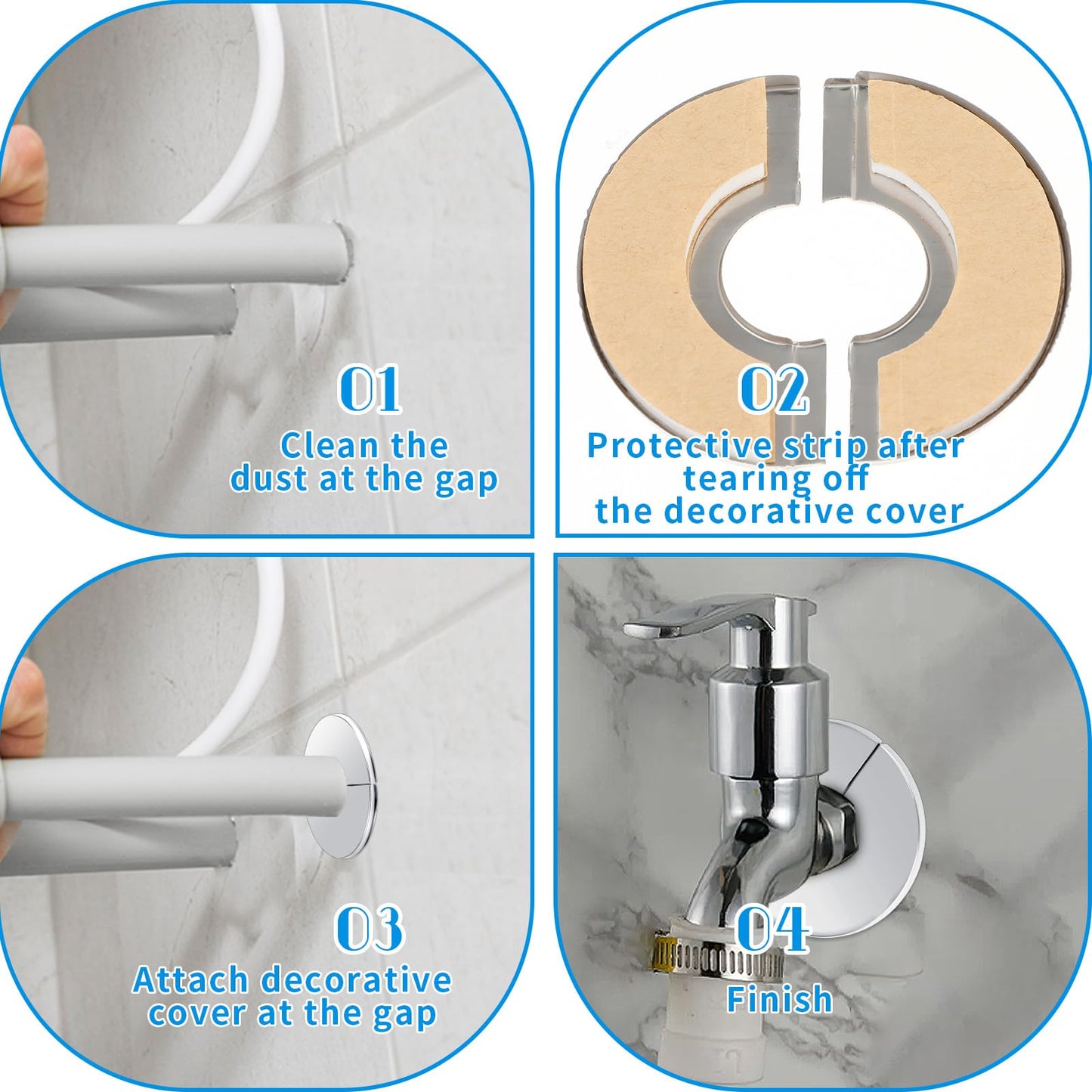 01
Clean the dust at the gap

02
Protective strip after tearing off the decorative cover

03
Attach decorative cover at the gap

04
Finish