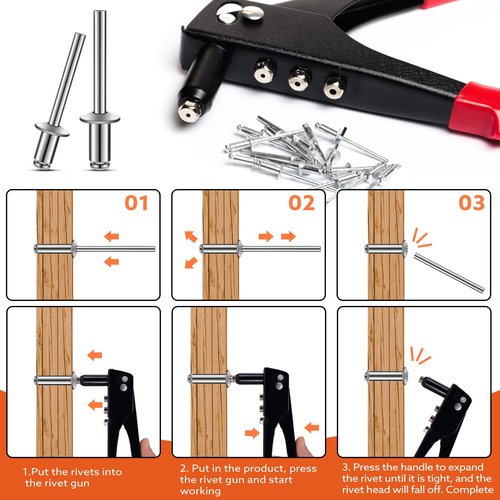 01

02

03

1.Put the rivets into the rivet gun

2. Put in the product, press the rivet gun and start working

3. Press the handle to expand the rivet until it is tight, and the rivet head will fall off. Complete