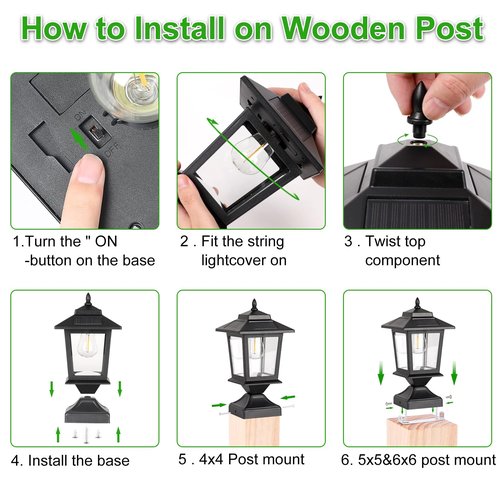 How to Install on Wooden Post

ON
OFF

1.Turn the " ON -button on the base

2 . Fit the string lightcover on

3 . Twist top component

4. Install the base

5 . 4x4 Post mount

6. 5x5&6x6 post mount