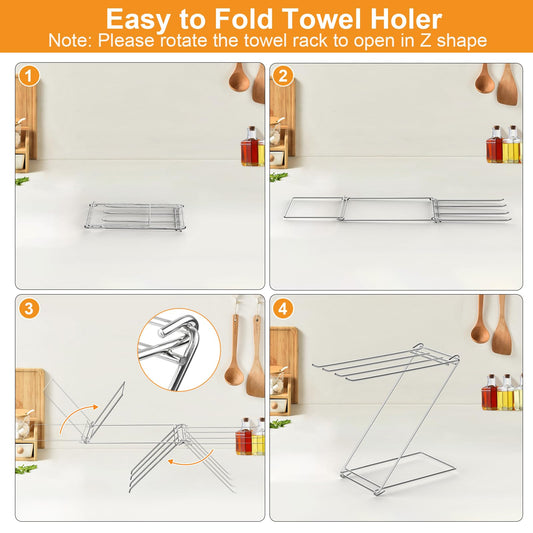 Easy to Fold Towel Holer
Note: Please rotate the towel rack to open in Z shape

1

2

3

4