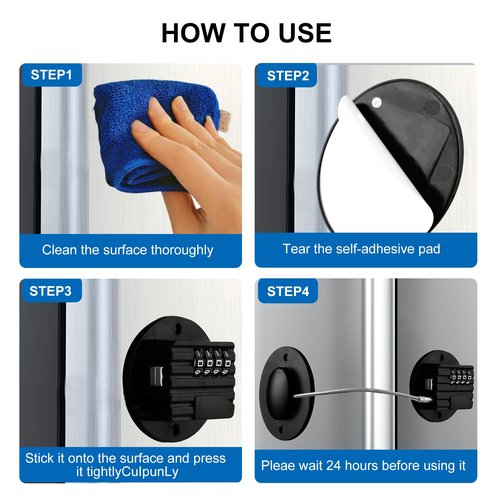 HOW TO USE

STEP1

Clean the surface thoroughly

STEP2

Tear the self-adhesive pad

STEP3

Stick it onto the surface and press it tightlyCulpunLy

STEP4

Pleae wait 24 hours before using it