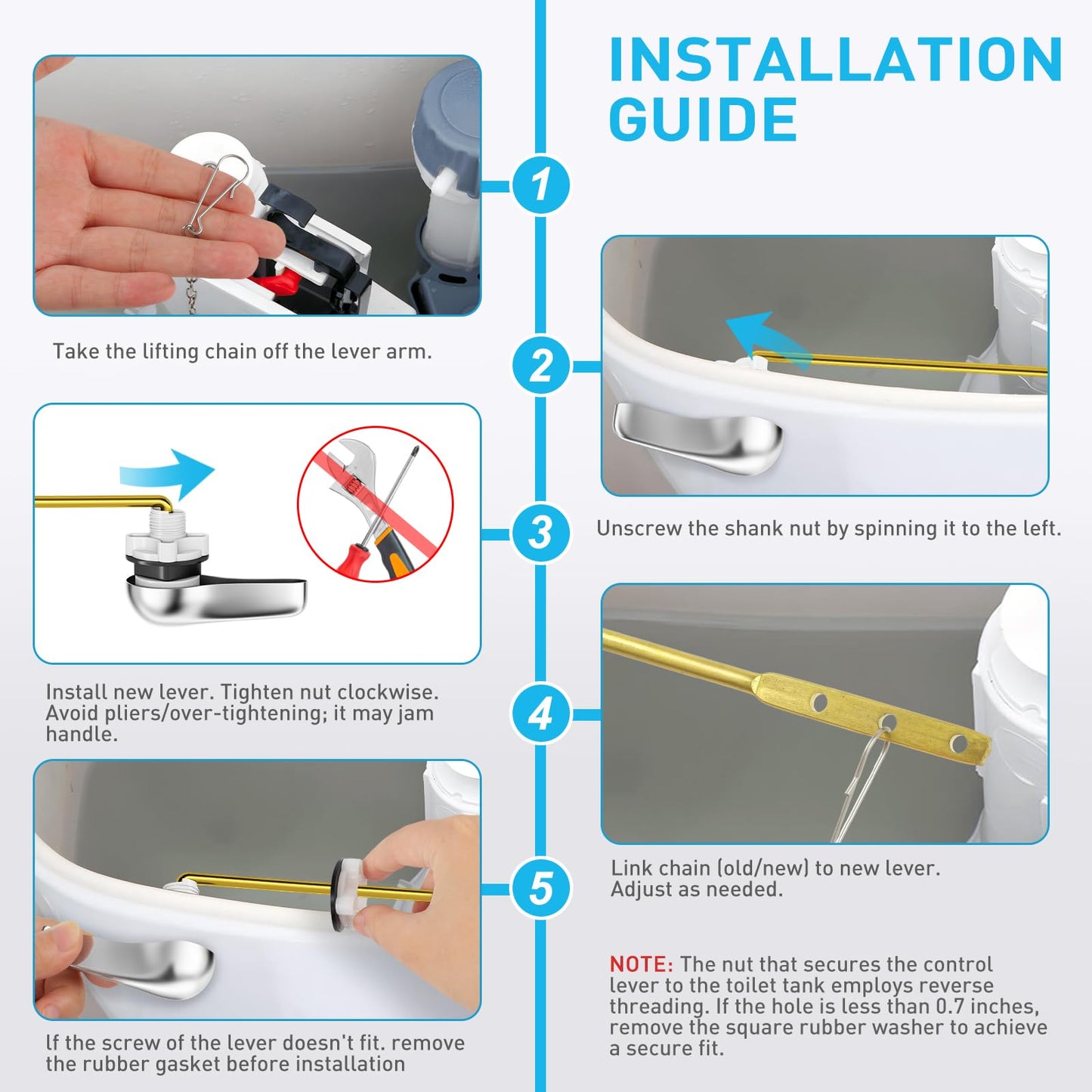 INSTALLATION GUIDE

1

Take the lifting chain off the lever arm.

2

Unscrew the shank nut by spinning it to the left.

3

Install new lever. Tighten nut clockwise. Avoid pliers/over-tightening; it may jam handle.

4

Link chain (old/new) to new lever. Adjust as needed.

5

If the screw of the lever doesn't fit. remove the rubber gasket before installation

NOTE: The nut that secures the control lever to the toilet tank employs reverse threading. If the hole is less than 0.7 inches, remove the square rubber washer to achieve a secure fit.