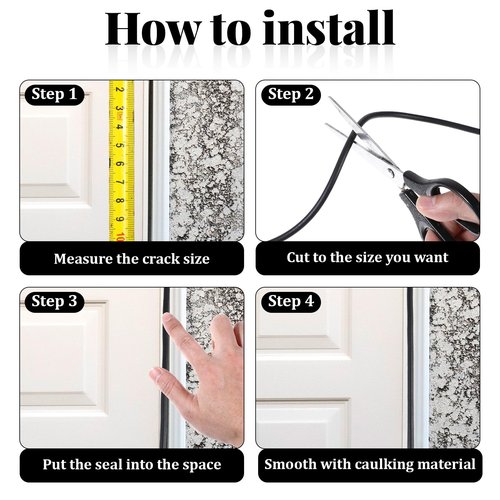 How to install

Step 1

2 3 4 5 6 7 8 9 10

Measure the crack size

Step 2

Cut to the size you want

Step 3

Put the seal into the space

Step 4

Smooth with caulking material