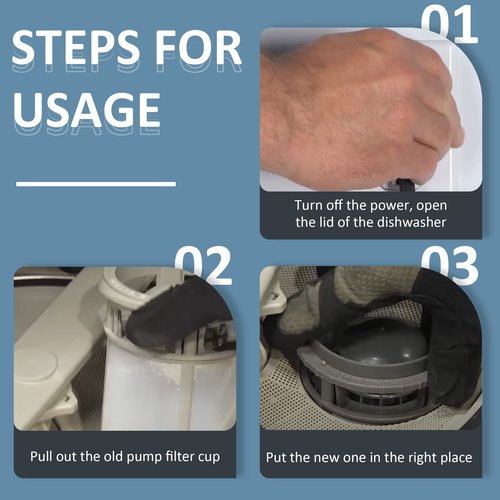 STEPS FOR USAGE

01

Turn off the power, open the lid of the dishwasher

02

Pull out the old pump filter cup

03

Put the new one in the right place