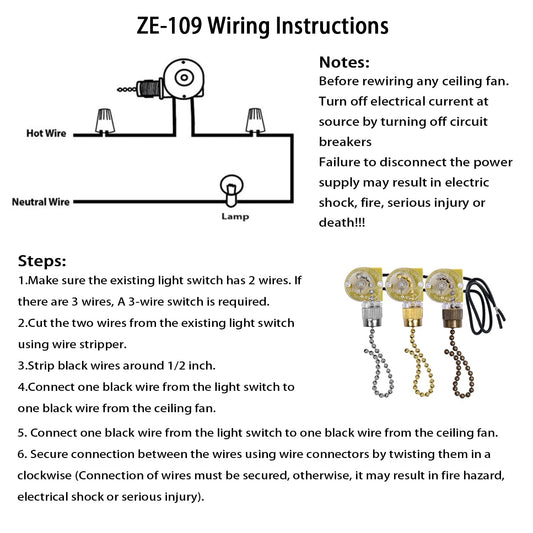 ZE-109 Wiring Instructions

Hot Wire

Neutral Wire

Lamp

Notes:
Before rewiring any ceiling fan. Turn off electrical current at source by turning off circuit breakers
Failure to disconnect the power supply may result in electric shock, fire, serious injury or death!!!

Steps:
1.Make sure the existing light switch has 2 wires. If there are 3 wires, A 3-wire switch is required.
2.Cut the two wires from the existing light switch using wire stripper.
3.Strip black wires around 1/2 inch.
4.Connect one black wire from the light switch to one black wire from the ceiling fan.
5. Connect one black wire from the light switch to one black wire from the ceiling fan.
6. Secure connection between the wires using wire connectors by twisting them in a clockwise (Connection of wires must be secured, otherwise, it may result in fire hazard, electrical shock or serious injury).