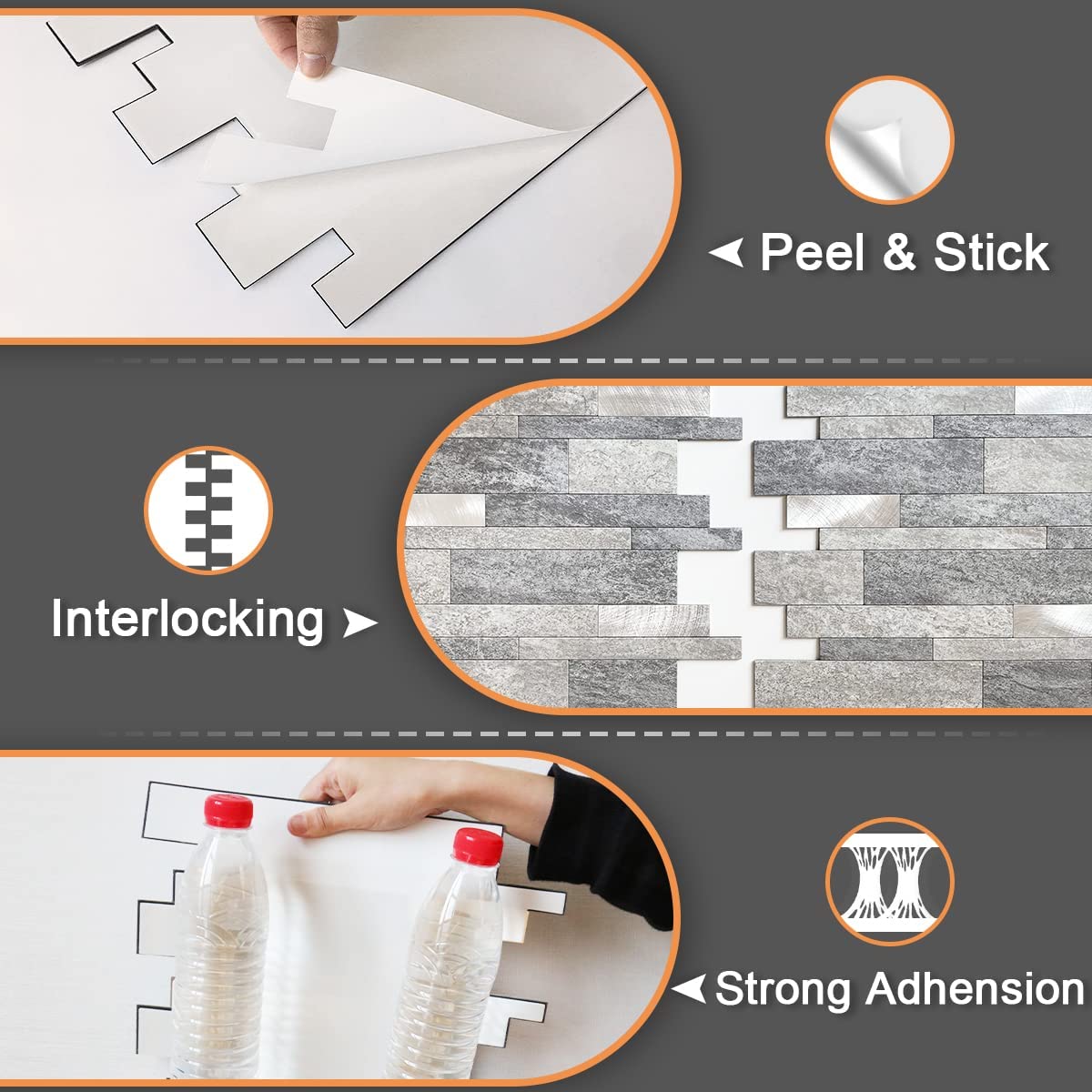 Peel & Stick

Interlocking

Strong Adhension