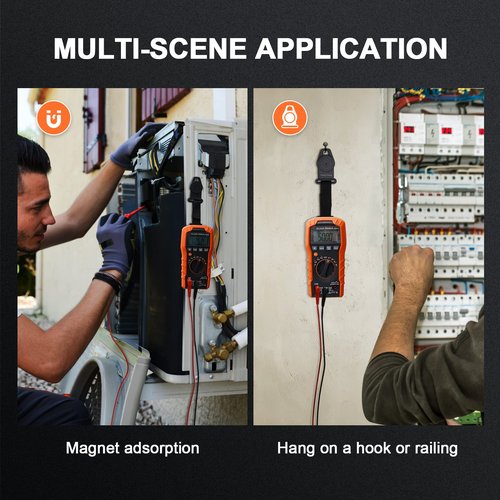 MULTI-SCENE APPLICATION

Magnet adsorption

Hang on a hook or railing