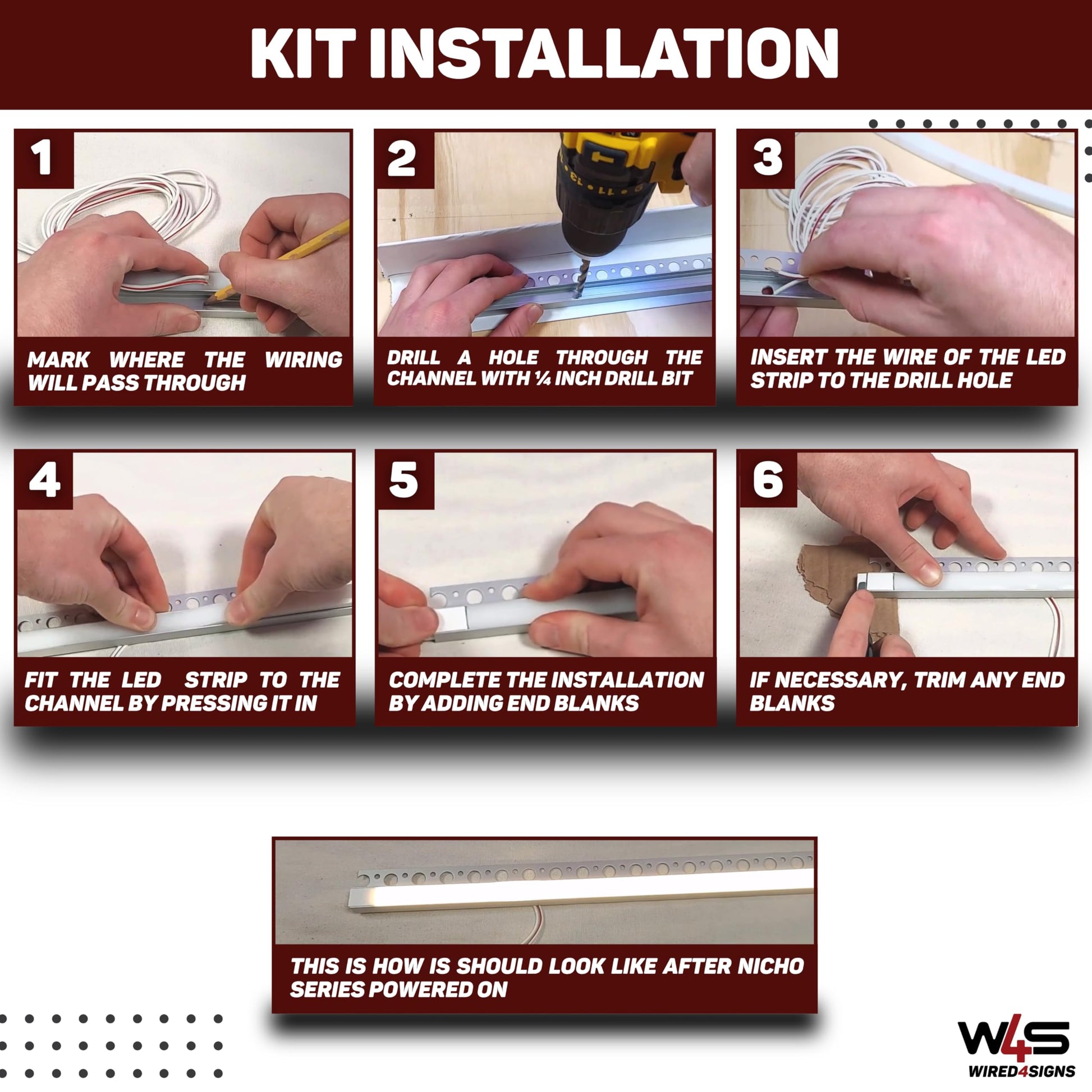 KIT INSTALLATION

1

MARK WHERE THE WIRING WILL PASS THROUGH

2

DRILL A HOLE THROUGH THE CHANNEL WITH ¼ INCH DRILL BIT

3

INSERT THE WIRE OF THE LED STRIP TO THE DRILL HOLE

4

FIT THE LED STRIP TO THE CHANNEL BY PRESSING IT IN

5

COMPLETE THE INSTALLATION BY ADDING END BLANKS

6

IF NECESSARY, TRIM ANY END BLANKS

THIS IS HOW IS SHOULD LOOK LIKE AFTER NICHO SERIES POWERED ON

W4S
WIRED4SIGNS