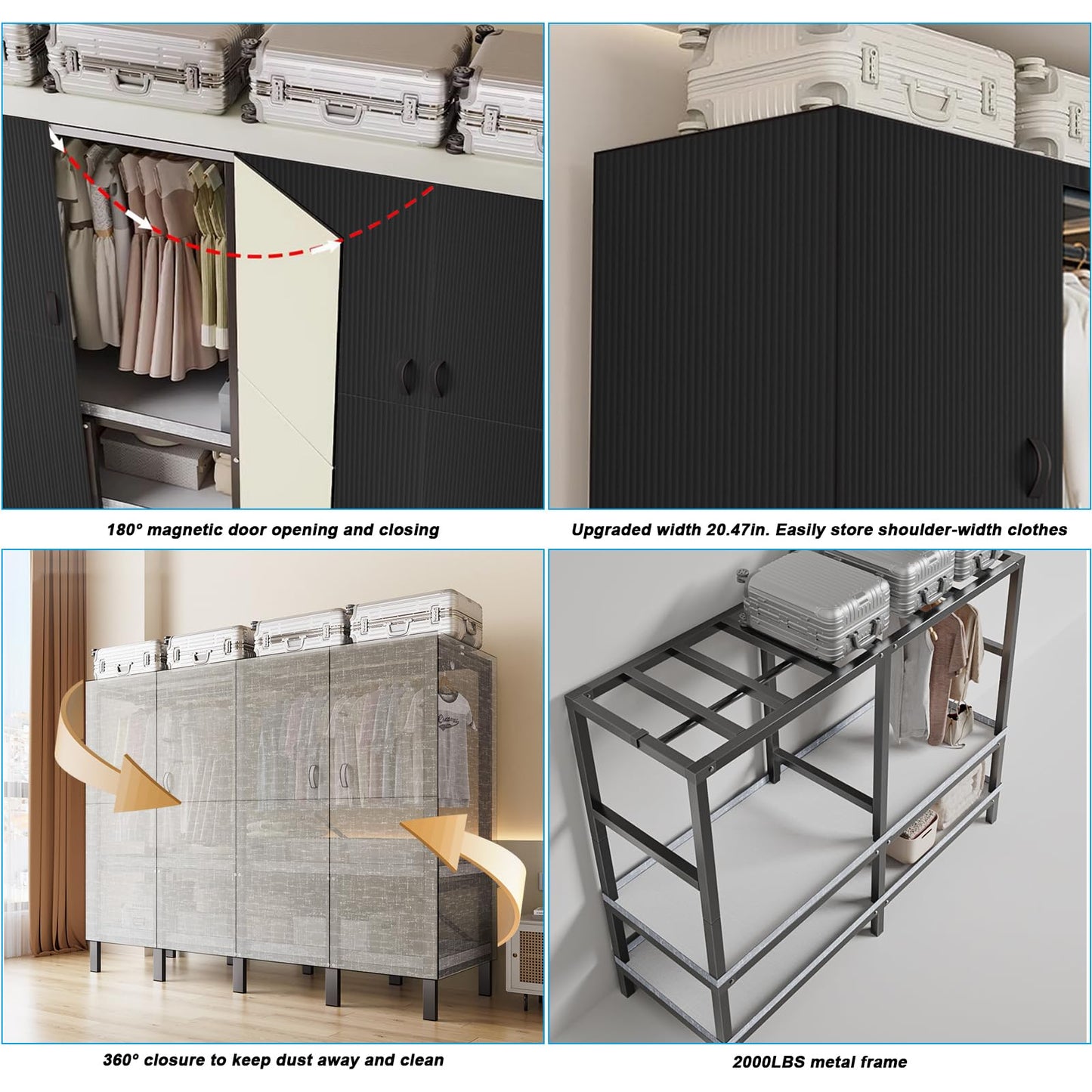 180° magnetic door opening and closing

Upgraded width 20.47in. Easily store shoulder-width clothes

360° closure to keep dust away and clean

2000LBS metal frame