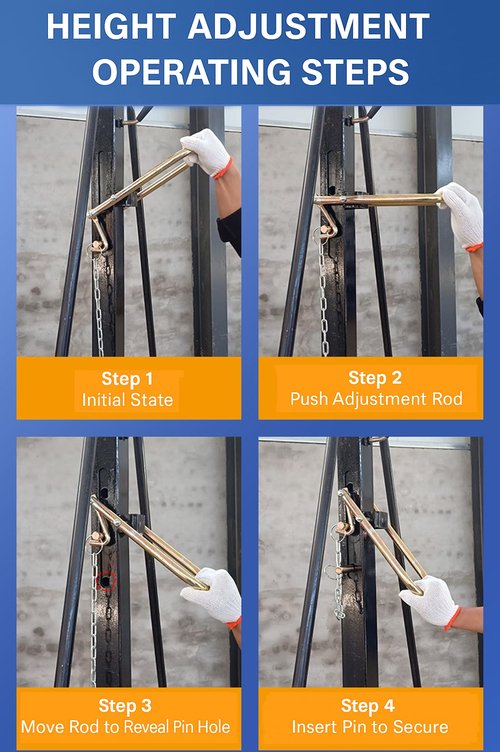 HEIGHT ADJUSTMENT
OPERATING STEPS

Step 1
Initial State

Step 2
Push Adjustment Rod

Step 3
Move Rod to Reveal Pin Hole

Step 4
Insert Pin to Secure