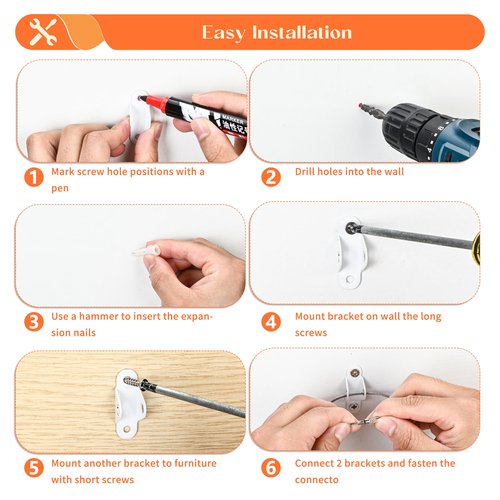 Easy Installation

MARKER 油性记

1 Mark screw hole positions with a pen

2 Drill holes into the wall

3 Use a hammer to insert the expansion nails

4 Mount bracket on wall the long screws

5 Mount another bracket to furniture with short screws

6 Connect 2 brackets and fasten the connecto