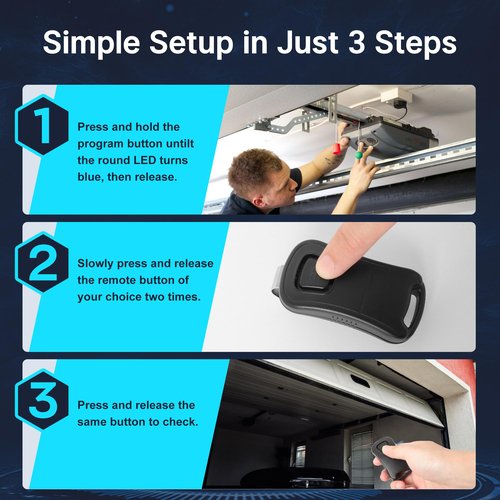 Simple Setup in Just 3 Steps

1

Press and hold the program button untilt the round LED turns blue, then release.

2

Slowly press and release the remote button of your choice two times.

3

Press and release the same button to check.