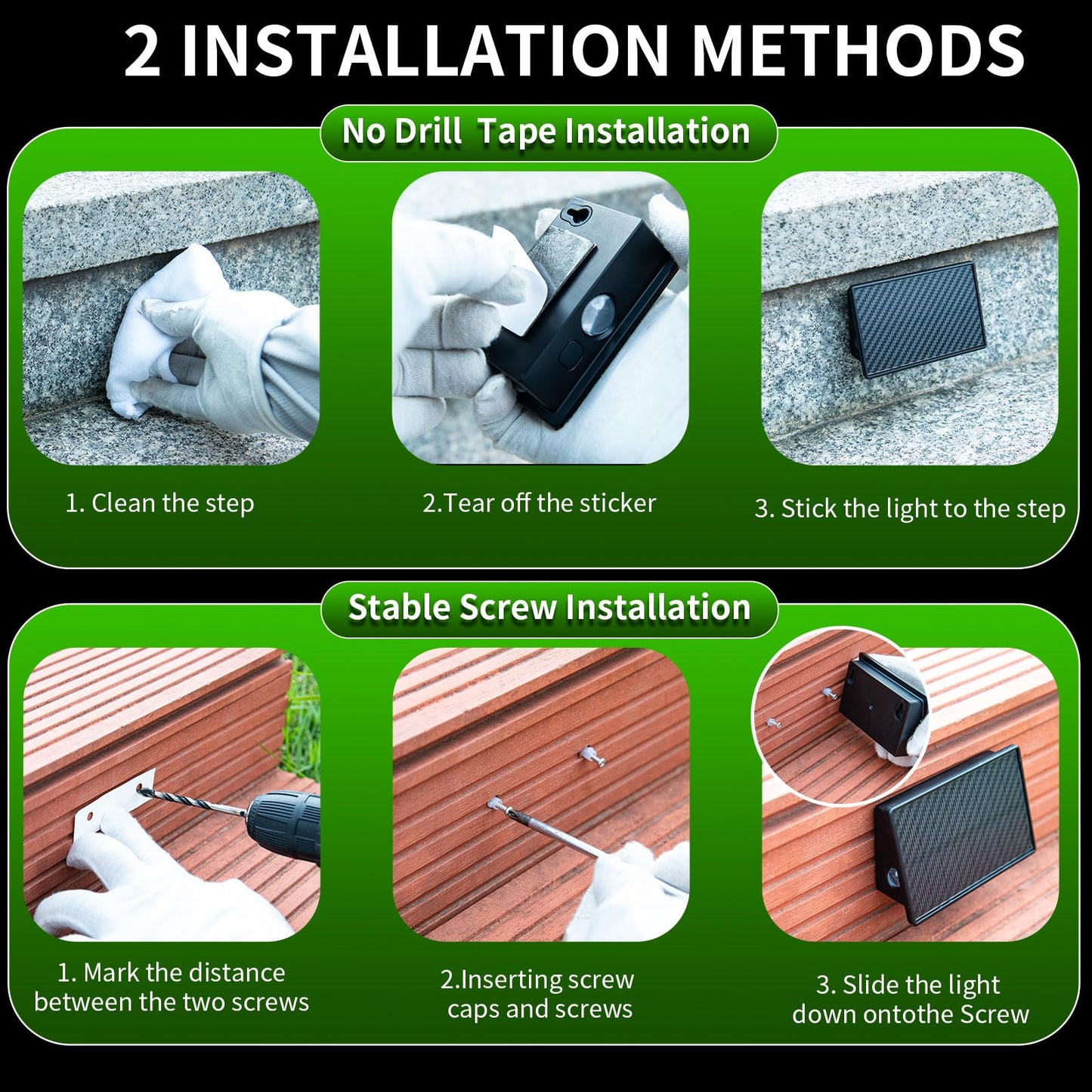 2 INSTALLATION METHODS

No Drill  Tape Installation

1. Clean the step

2.Tear off the sticker

3. Stick the light to the step

Stable Screw Installation

1. Mark the distance between the two screws

2.Inserting screw caps and screws

3. Slide the light down ontothe Screw