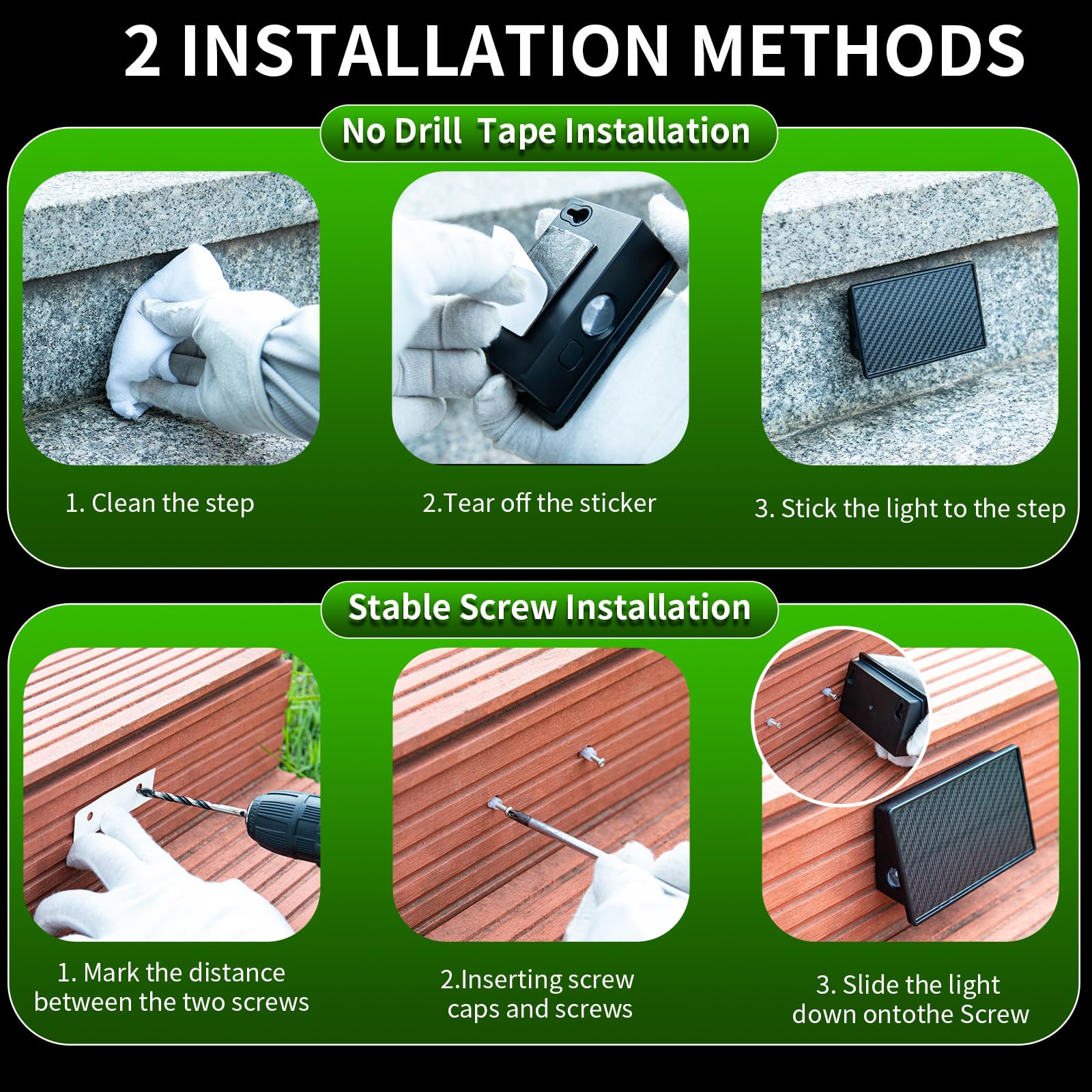 2 INSTALLATION METHODS

No Drill Tape Installation

1. Clean the step

2.Tear off the sticker

3. Stick the light to the step

Stable Screw Installation

1. Mark the distance between the two screws

2.Inserting screw caps and screws

3. Slide the light down ontothe Screw