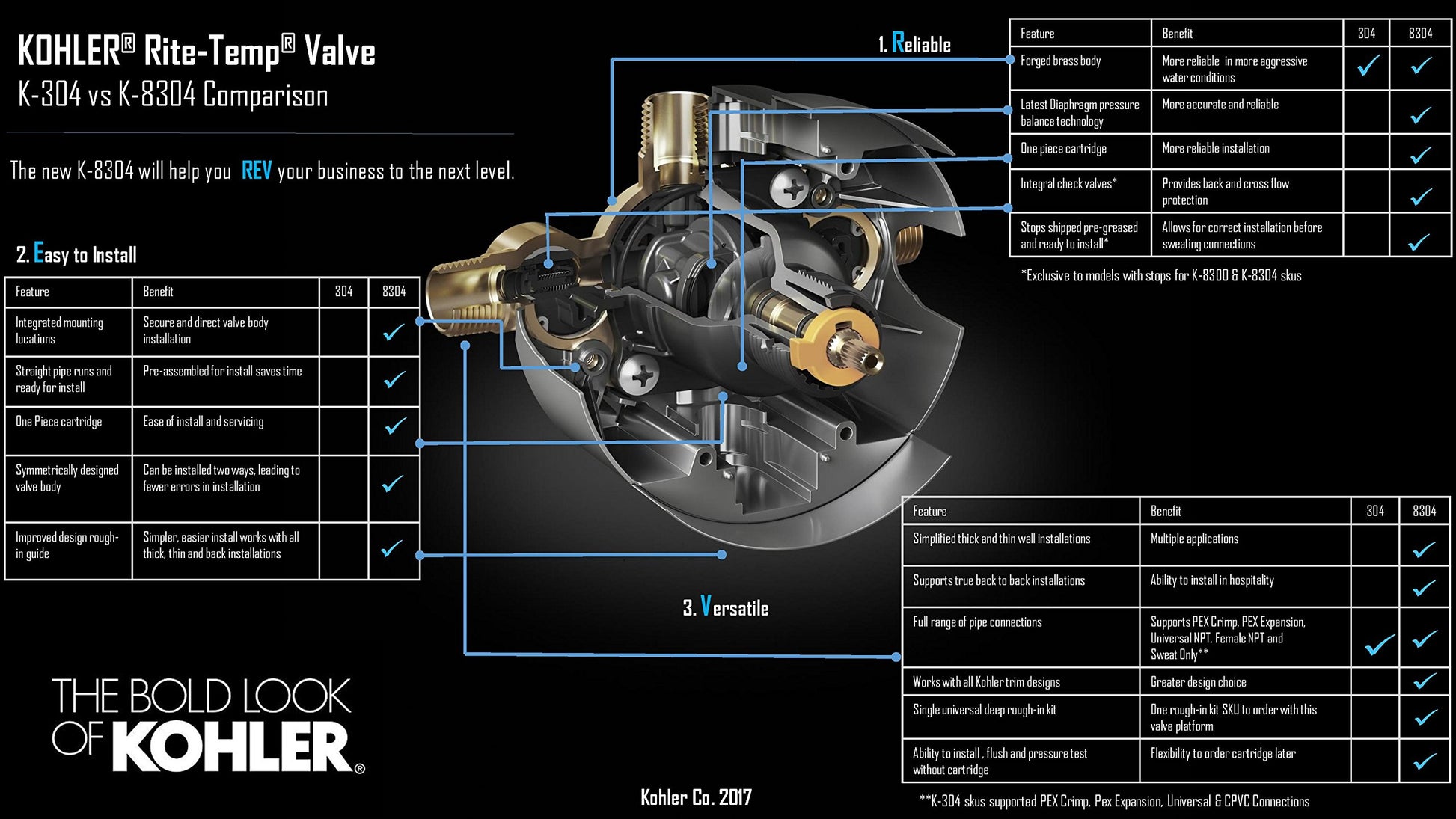 KOHLER® Rite-Temp® Valve
K-304 vs K-8304 Comparison

The new K-8304 will help you REV your business to the next level.

1. Reliable

| Feature | Benefit | 304 | 8304 |
|---|---|---|---|
| Forged brass body | More reliable in more aggressive water conditions | ✓ | ✓ |
| Latest Diaphragm pressure balance technology | More accurate and reliable | | ✓ |
| One piece cartridge | More reliable installation | | ✓ |
| Integral check valves* | Provides back and cross flow protection | | ✓ |
| Stops shipped pre-greased and ready to install* | Allows for correct installation before sweating connections | | ✓ |

*Exclusive to models with stops for K-8300 & K-8304 skus

2. Easy to Install

| Feature | Benefit | 304 | 8304 |
|---|---|---|---|
| Integrated mounting locations | Secure and direct valve body installation | | ✓ |
| Straight pipe runs and ready for install | Pre-assembled for install saves time | | ✓ |
| One Piece cartridge | Ease of install and servicing | | ✓ |
| Symmetrically designed valve body | Can be installed two ways, leading to fewer errors in installation | | ✓ |
| Improved design rough-in guide | Simpler, easier install works with all thick, thin and back installations | | ✓ |

3. Versatile

| Feature | Benefit | 304 | 8304 |
|---|---|---|---|
| Simplified thick and thin wall installations | Multiple applications | | ✓ |
| Supports true back to back installations | Ability to install in hospitality | | ✓ |
| Full range of pipe connections | Supports PEX Crimp, PEX Expansion, Universal NPT, Female NPT and Sweat Only** | ✓ | ✓ |
| Works with all Kohler trim designs | Greater design choice | | ✓ |
| Single universal deep rough-in kit | One rough-in kit SKU to order with this valve platform | | ✓ |
| Ability to install , flush and pressure test without cartridge | Flexibility to order cartridge later | | ✓ |

**K-304 skus supported PEX Crimp, Pex Expansion, Universal & CPVC Connections

THE BOLD LOOK OF KOHLER®

Kohler Co. 2017