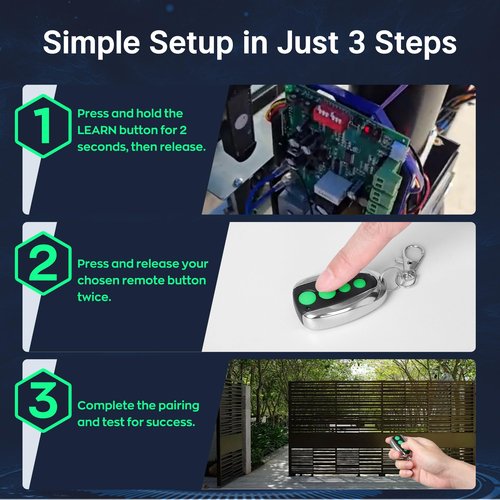 Simple Setup in Just 3 Steps

1

Press and hold the LEARN button for 2 seconds, then release.

2

Press and release your chosen remote button twice.

3

Complete the pairing and test for success.