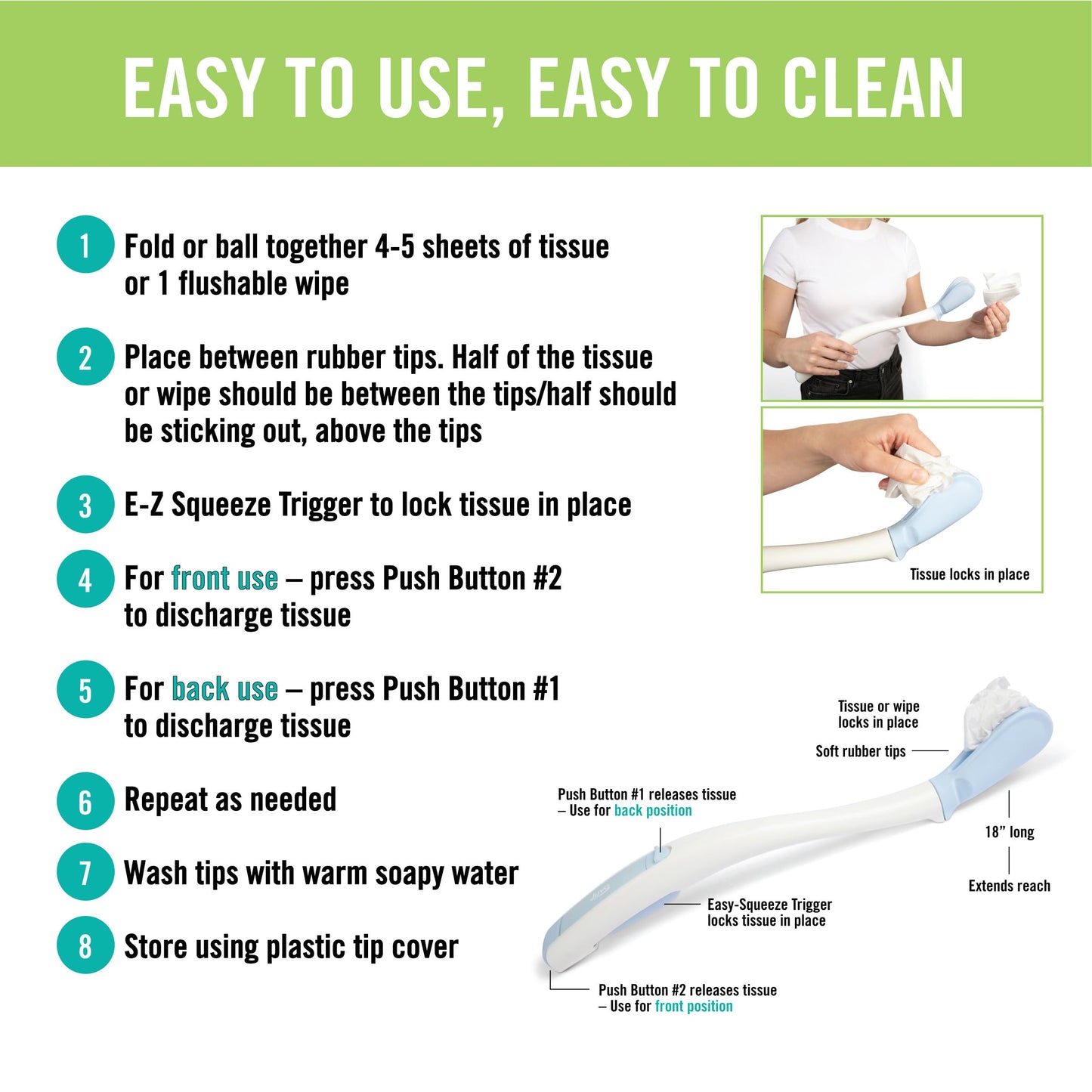 EASY TO USE, EASY TO CLEAN

1 Fold or ball together 4-5 sheets of tissue or 1 flushable wipe

2 Place between rubber tips. Half of the tissue or wipe should be between the tips/half should be sticking out, above the tips

3 E-Z Squeeze Trigger to lock tissue in place

4 For front use – press Push Button #2 to discharge tissue

5 For back use – press Push Button #1 to discharge tissue

6 Repeat as needed

7 Wash tips with warm soapy water

8 Store using plastic tip cover

Tissue locks in place

Tissue or wipe locks in place

Soft rubber tips

Push Button #1 releases tissue – Use for back position

18" long

Extends reach

Easy-Squeeze Trigger locks tissue in place

Push Button #2 releases tissue – Use for front position