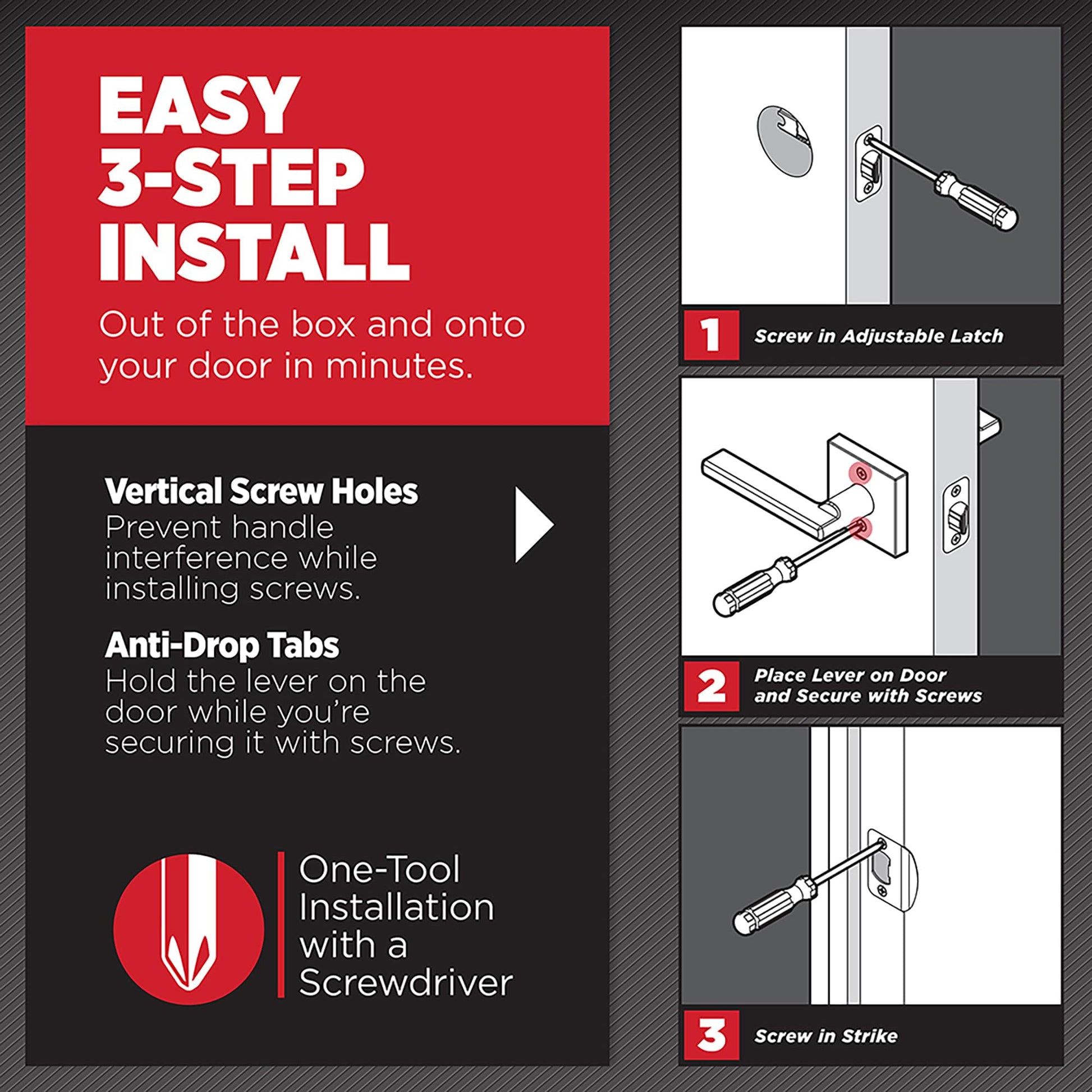 EASY 3-STEP INSTALL

Out of the box and onto your door in minutes.

Vertical Screw Holes
Prevent handle interference while installing screws.

Anti-Drop Tabs
Hold the lever on the door while you're securing it with screws.

One-Tool Installation with a Screwdriver

1 Screw in Adjustable Latch

2 Place Lever on Door and Secure with Screws

3 Screw in Strike