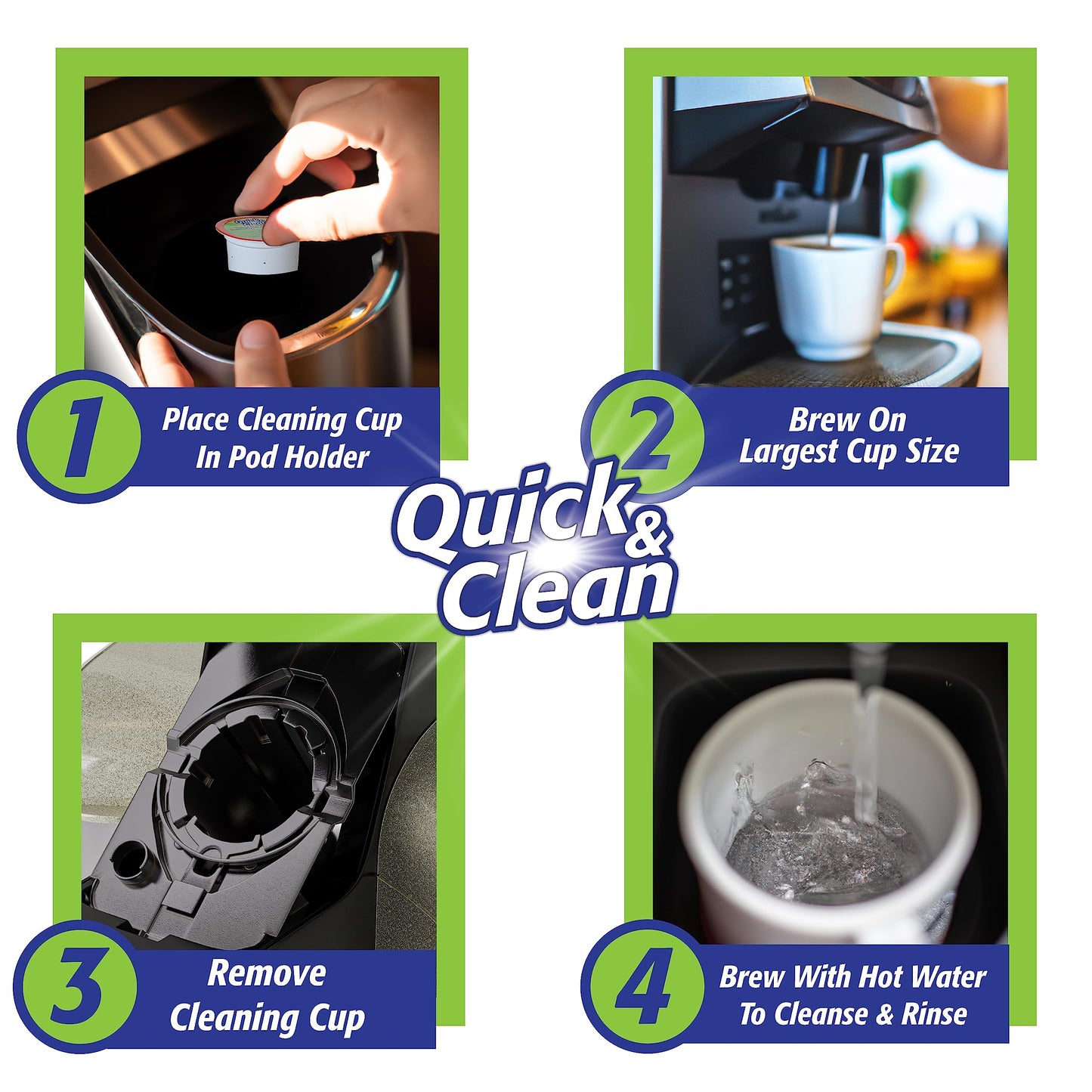 1 Place Cleaning Cup In Pod Holder

2 Brew On Largest Cup Size

Quick & Clean

3 Remove Cleaning Cup

4 Brew With Hot Water To Cleanse & Rinse