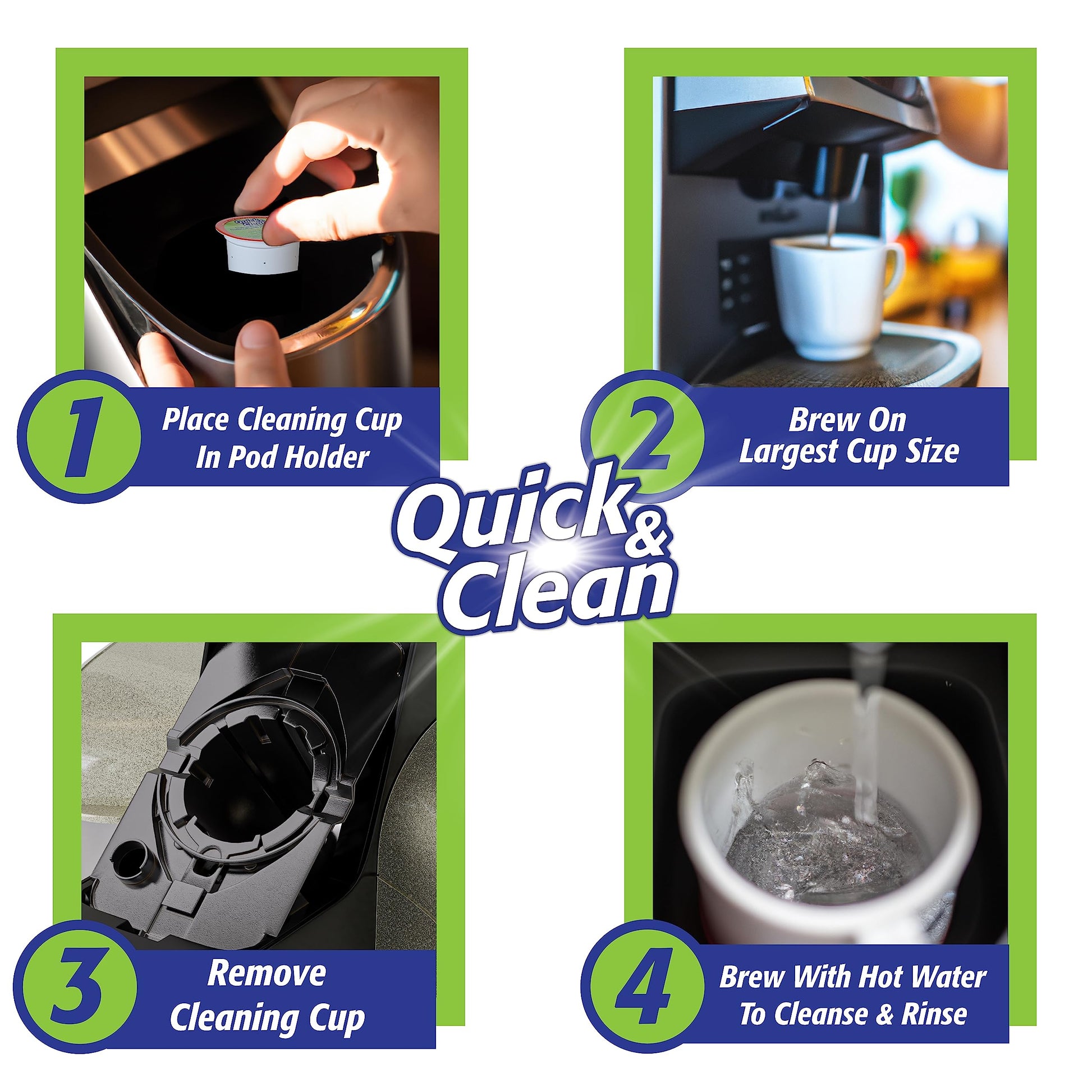 1 Place Cleaning Cup In Pod Holder

2 Brew On Largest Cup Size

Quick & Clean

3 Remove Cleaning Cup

4 Brew With Hot Water To Cleanse & Rinse