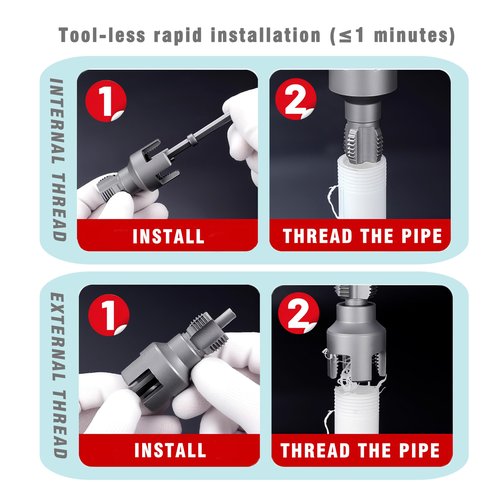 Tool-less rapid installation (≤1 minutes)

INTERNAL THREAD

1

INSTALL

2

THREAD THE PIPE

EXTERNAL THREAD

1

INSTALL

2

THREAD THE PIPE