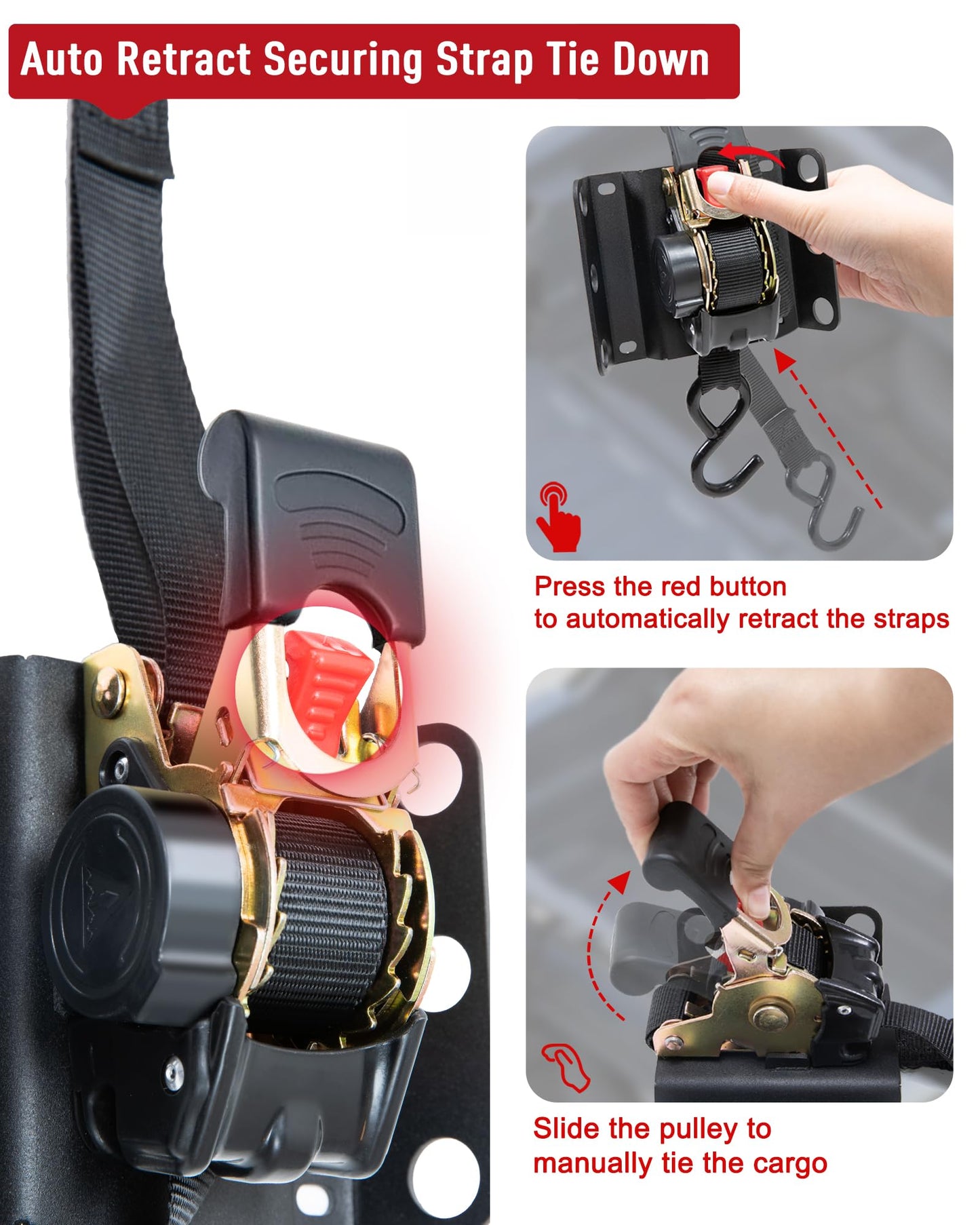 Auto Retract Securing Strap Tie Down

Press the red button
to automatically retract the straps

Slide the pulley to
manually tie the cargo