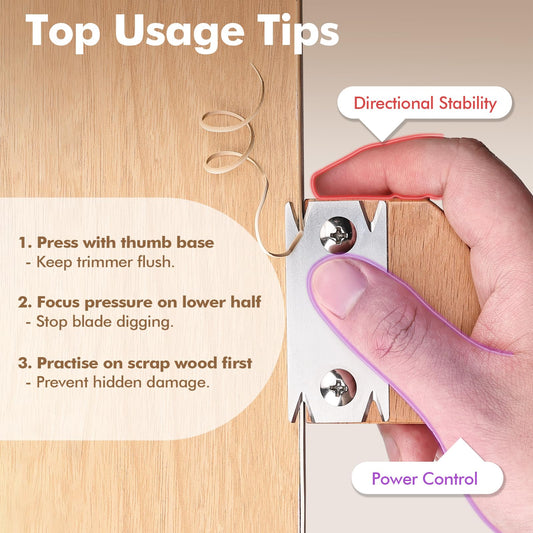 Top Usage Tips

Directional Stability

1. Press with thumb base
- Keep trimmer flush.

2. Focus pressure on lower half
- Stop blade digging.

3. Practise on scrap wood first
- Prevent hidden damage.

Power Control