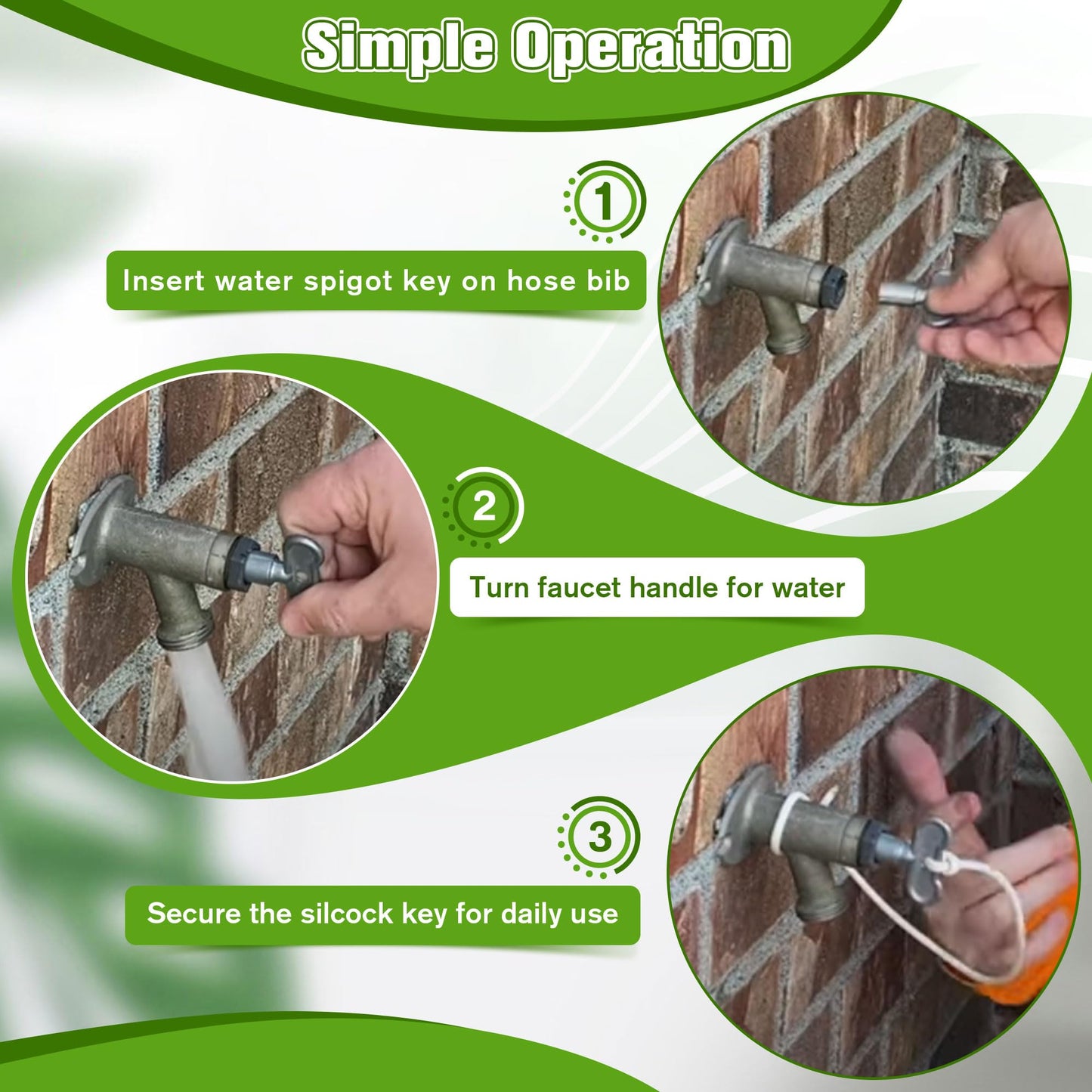 Simple Operation

1

Insert water spigot key on hose bib

2

Turn faucet handle for water

3

Secure the silcock key for daily use