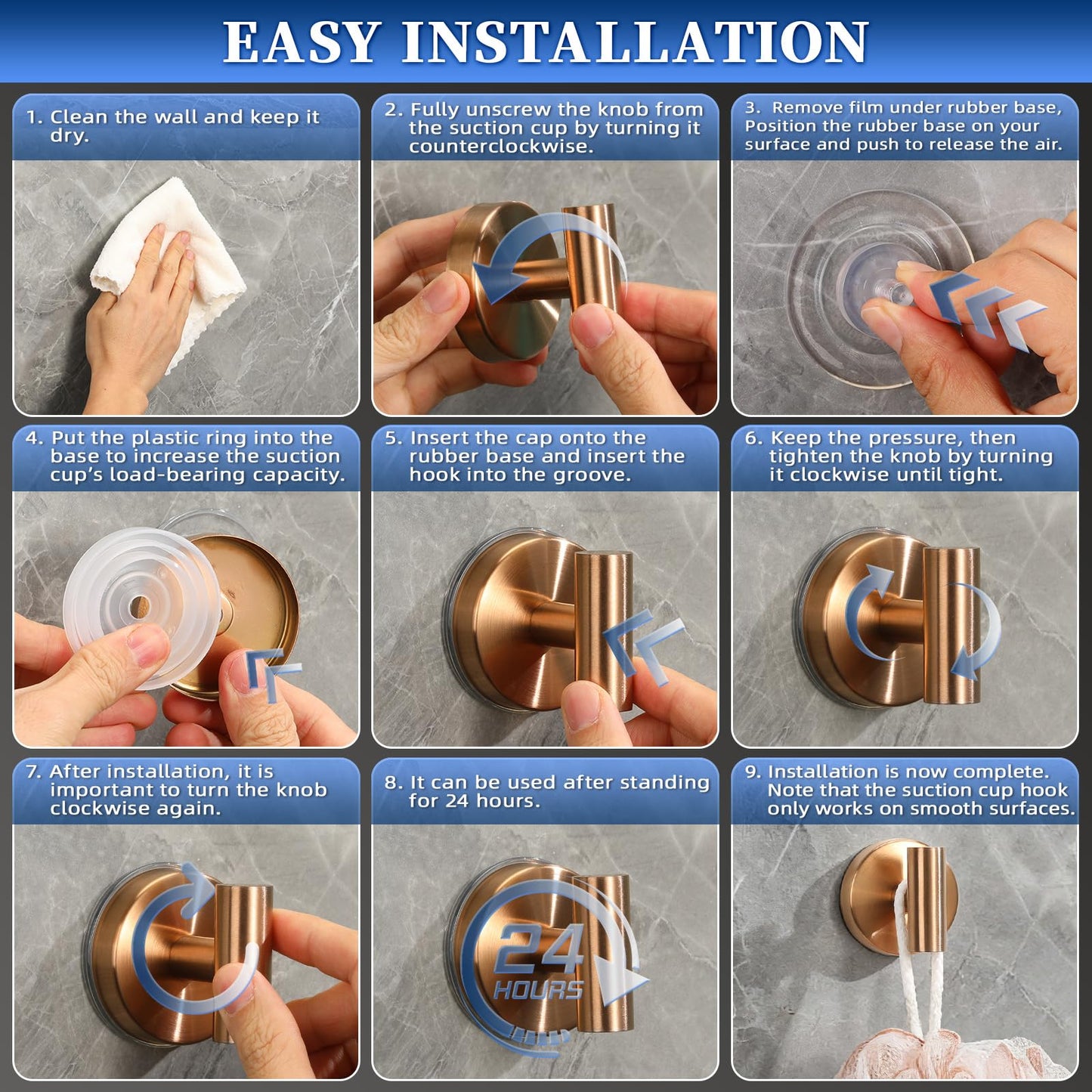 EASY INSTALLATION

1. Clean the wall and keep it dry.

2. Fully unscrew the knob from the suction cup by turning it counterclockwise.

3. Remove film under rubber base, Position the rubber base on your surface and push to release the air.

4. Put the plastic ring into the base to increase the suction cup's load-bearing capacity.

5. Insert the cap onto the rubber base and insert the hook into the groove.

6. Keep the pressure, then tighten the knob by turning it clockwise until tight.

7. After installation, it is important to turn the knob clockwise again.

8. It can be used after standing for 24 hours.

24 HOURS

9. Installation is now complete. Note that the suction cup hook only works on smooth surfaces.