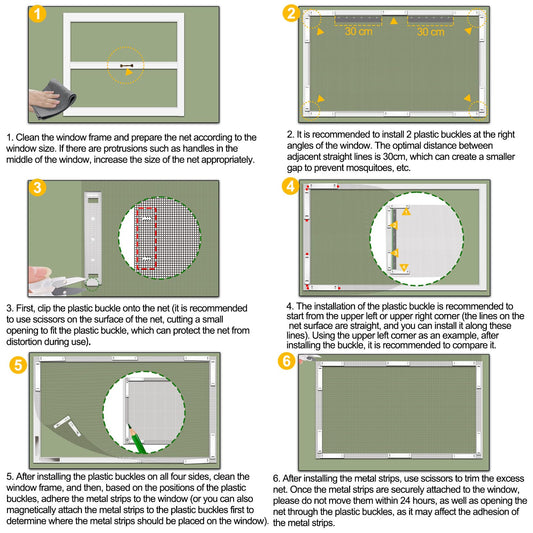 1

1. Clean the window frame and prepare the net according to the window size. If there are protrusions such as handles in the middle of the window, increase the size of the net appropriately.

2

30 cm 30 cm

2. It is recommended to install 2 plastic buckles at the right angles of the window. The optimal distance between adjacent straight lines is 30cm, which can create a smaller gap to prevent mosquitoes, etc.

3

3. First, clip the plastic buckle onto the net (it is recommended to use scissors on the surface of the net, cutting a small opening to fit the plastic buckle, which can protect the net from distortion during use).

4

4. The installation of the plastic buckle is recommended to start from the upper left or upper right corner (the lines on the net surface are straight, and you can install it along these lines). Using the upper left corner as an example, after installing the buckle, it is recommended to compare it.

5

5. After installing the plastic buckles on all four sides, clean the window frame, and then, based on the positions of the plastic buckles, adhere the metal strips to the window (or you can also magnetically attach the metal strips to the plastic buckles first to determine where the metal strips should be placed on the window).

6

6. After installing the metal strips, use scissors to trim the excess net. Once the metal strips are securely attached to the window, please do not move them within 24 hours, as well as opening the net through the plastic buckles, as it may affect the adhesion of the metal strips.