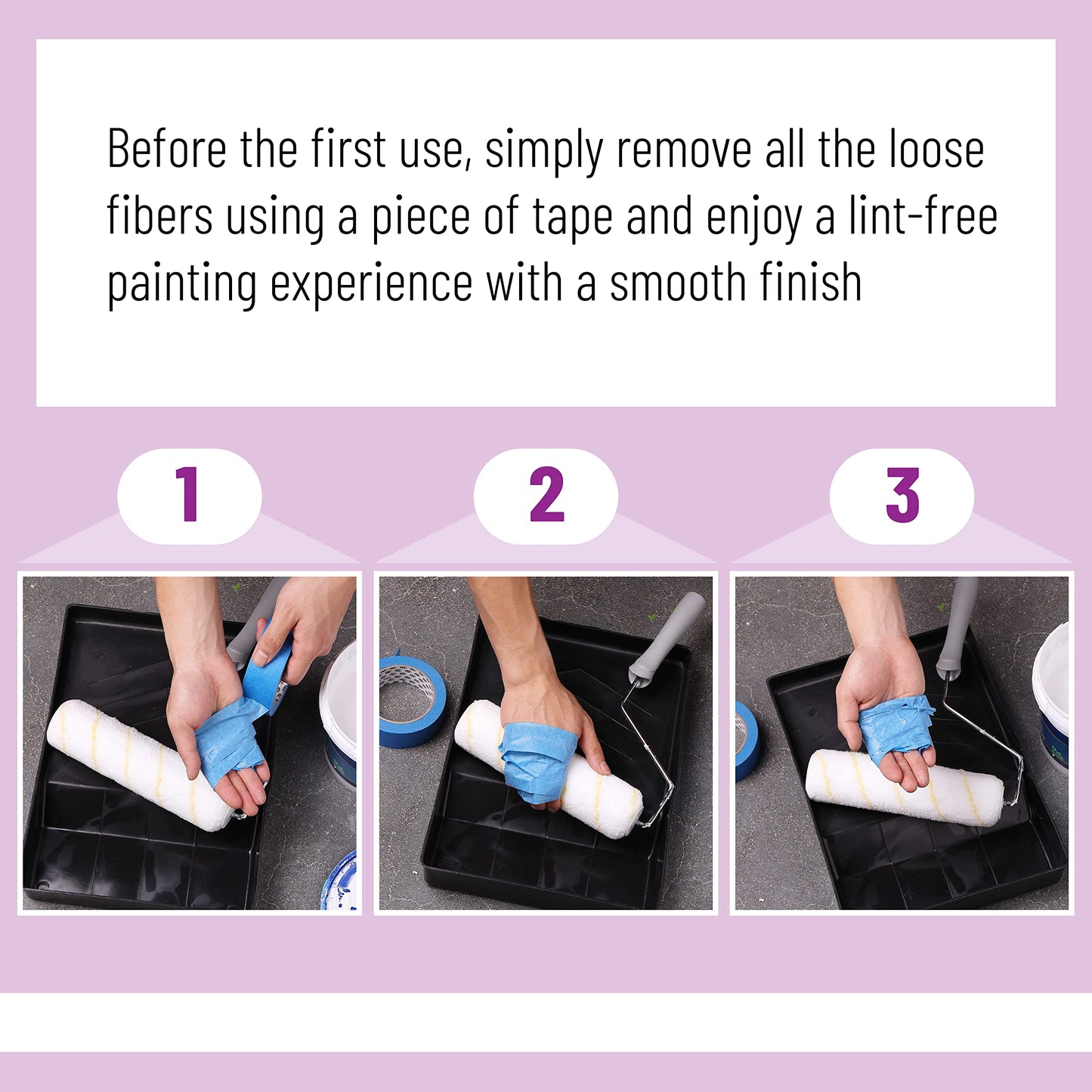 Before the first use, simply remove all the loose fibers using a piece of tape and enjoy a lint-free painting experience with a smooth finish

1

2

3