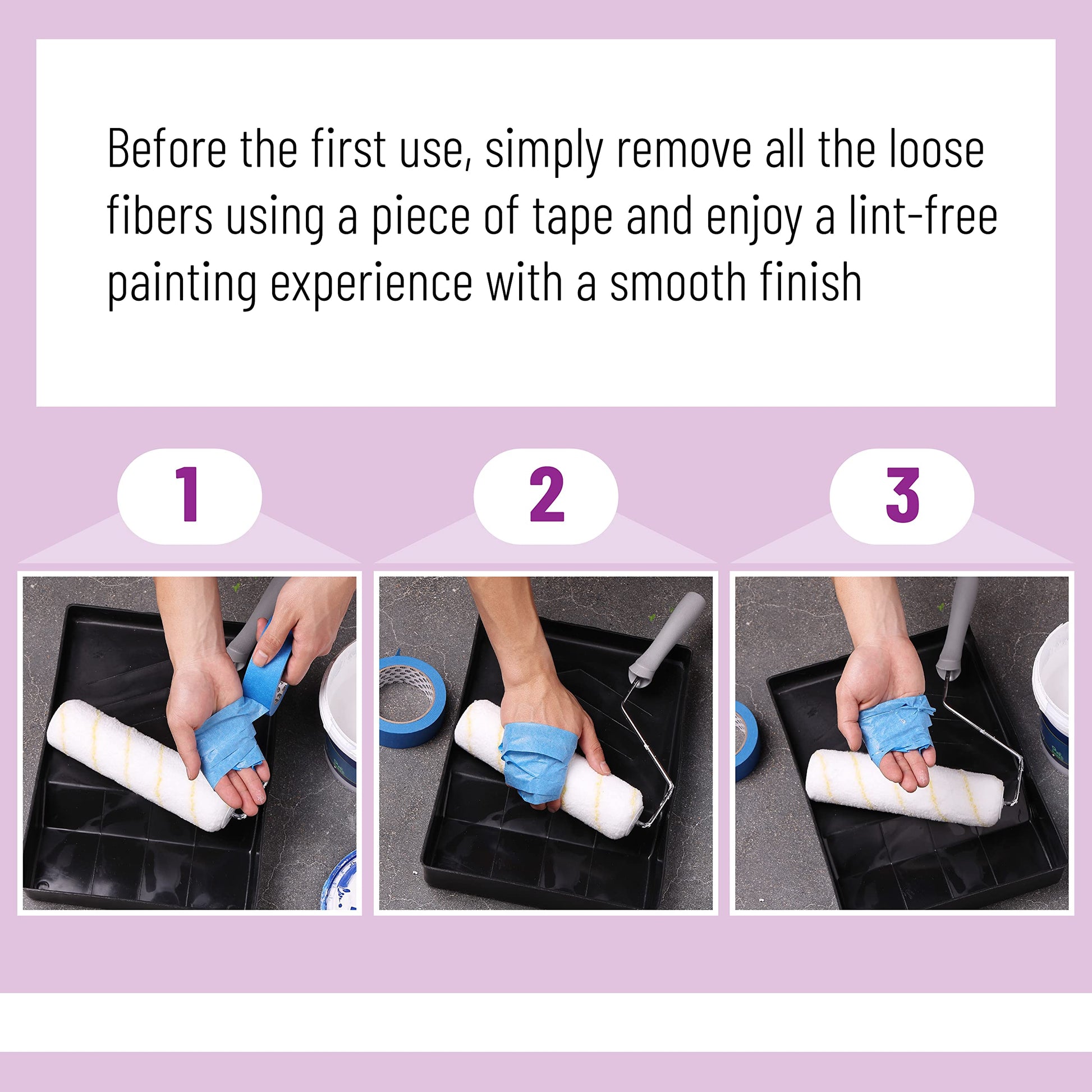 Before the first use, simply remove all the loose fibers using a piece of tape and enjoy a lint-free painting experience with a smooth finish

1

2

3