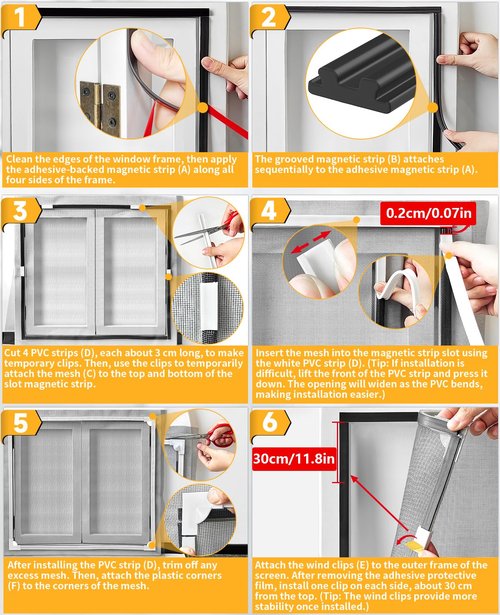 1

Clean the edges of the window frame, then apply the adhesive-backed magnetic strip (A) along all four sides of the frame.

2

The grooved magnetic strip (B) attaches sequentially to the adhesive magnetic strip (A).

3

Cut 4 PVC strips (D), each about 3 cm long, to make temporary clips. Then, use the clips to temporarily attach the mesh (C) to the top and bottom of the slot magnetic strip.

4

0.2cm/0.07in

Insert the mesh into the magnetic strip slot using the white PVC strip (D). (Tip: If installation is difficult, lift the front of the PVC strip and press it down. The opening will widen as the PVC bends, making installation easier.)

5

After installing the PVC strip (D), trim off any excess mesh. Then, attach the plastic corners (F) to the corners of the mesh.

6

30cm/11.8in

Attach the wind clips (E) to the outer frame of the screen. After removing the adhesive protective film, install one clip on each side, about 30 cm from the top. (Tip: The wind clips provide more stability once installed.)