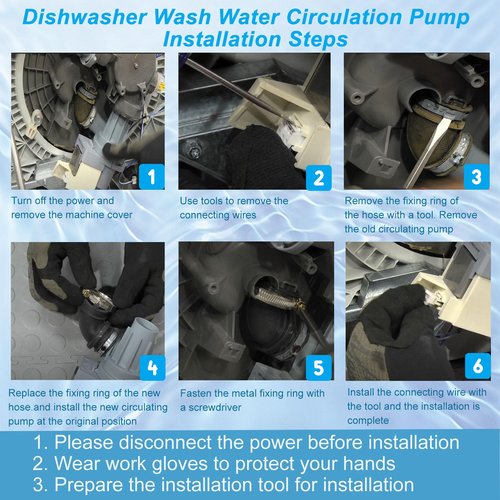 Dishwasher Wash Water Circulation Pump Installation Steps

1
Turn off the power and remove the machine cover

2
Use tools to remove the connecting wires

3
Remove the fixing ring of the hose with a tool. Remove the old circulating pump

4
Replace the fixing ring of the new hose.and install the new circulating pump at the original position

5
Fasten the metal fixing ring with a screwdriver

6
Install the connecting wire with the tool and the installation is complete

1. Please disconnect the power before installation
2. Wear work gloves to protect your hands
3. Prepare the installation tool for installation