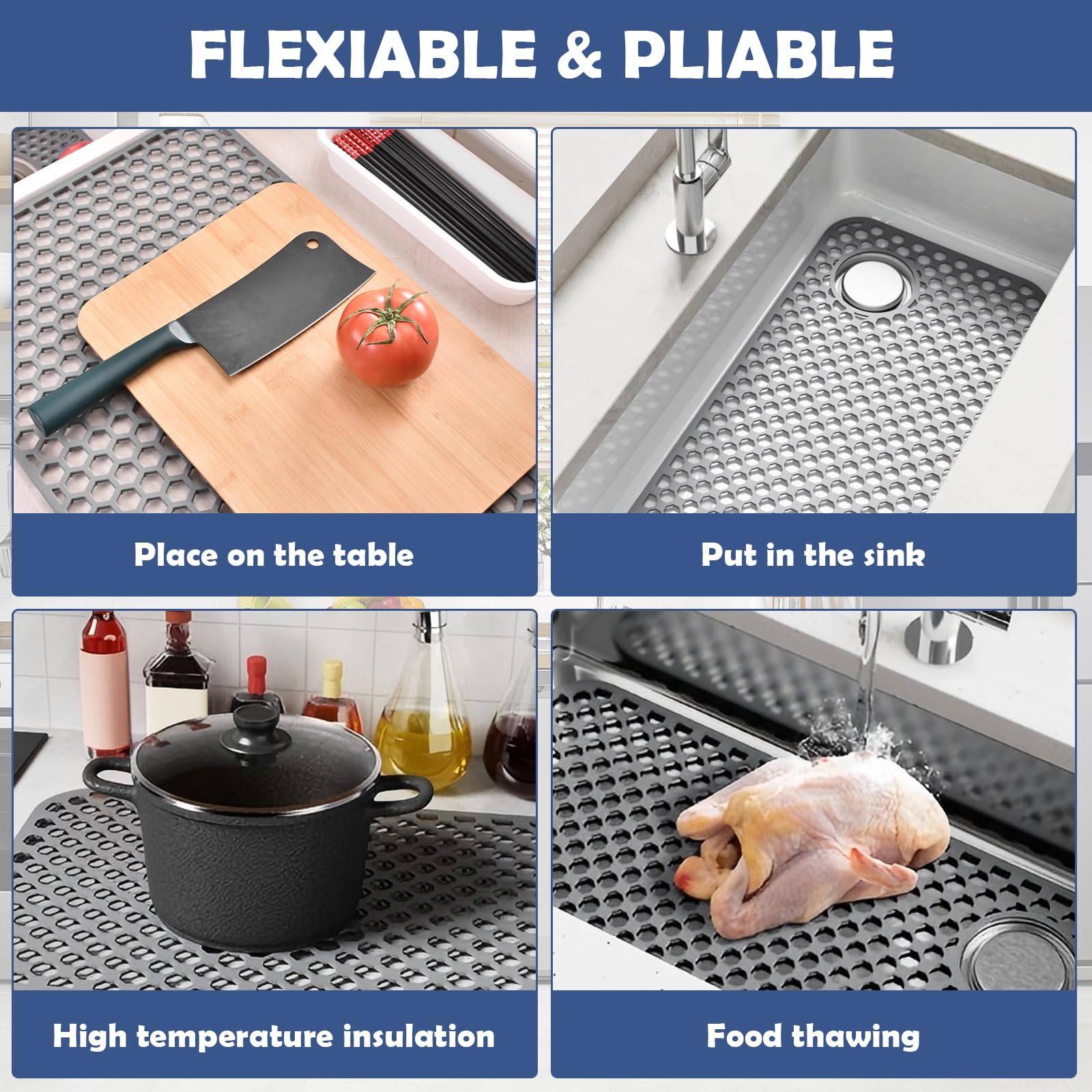 FLEXIABLE & PLIABLE

Place on the table

Put in the sink

High temperature insulation

Food thawing